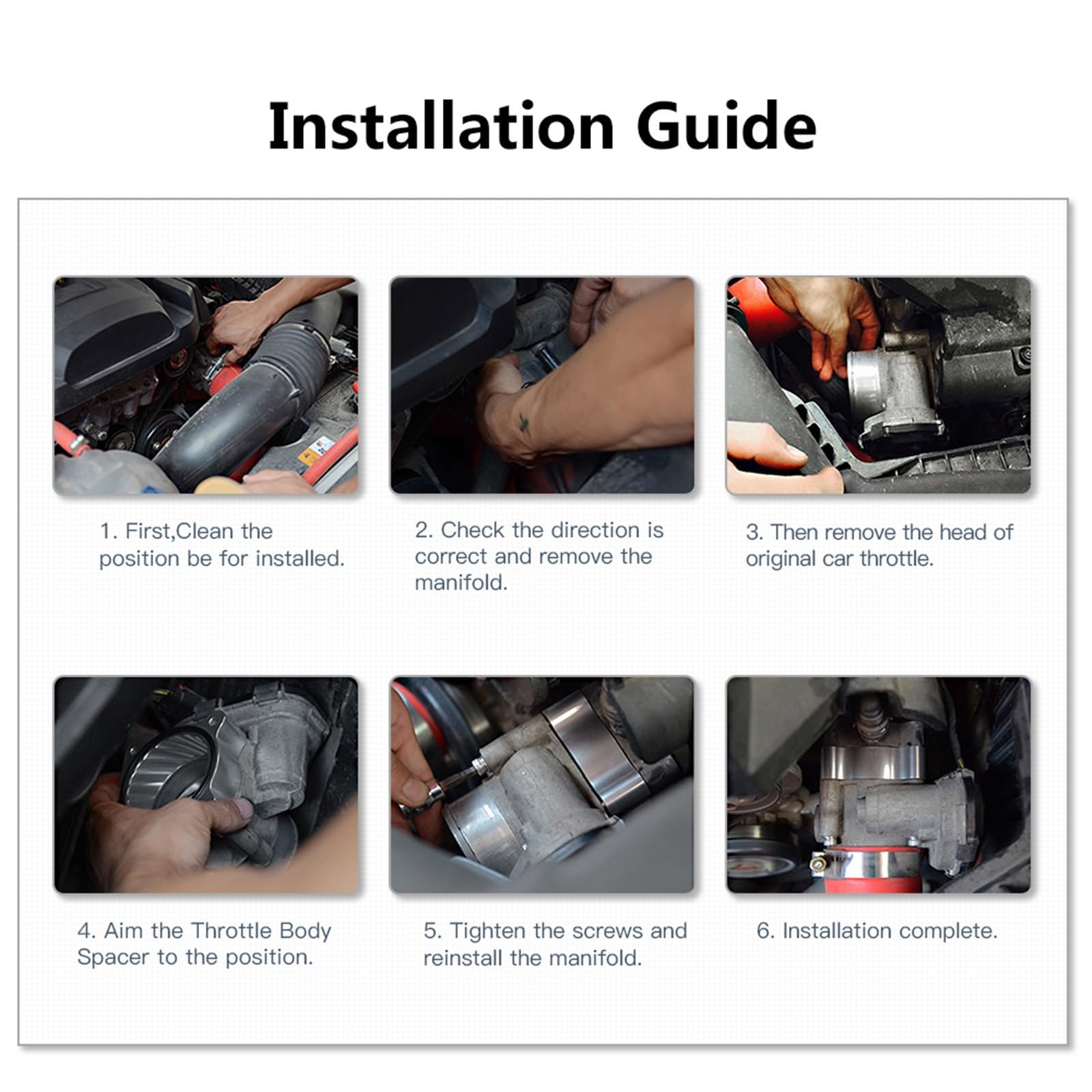 Installation Guide

1. First,Clean the position be for installed.

2. Check the direction is correct and remove the manifold.

3. Then remove the head of original car throttle.

4. Aim the Throttle Body Spacer to the position.

5. Tighten the screws and reinstall the manifold.

6. Installation complete.