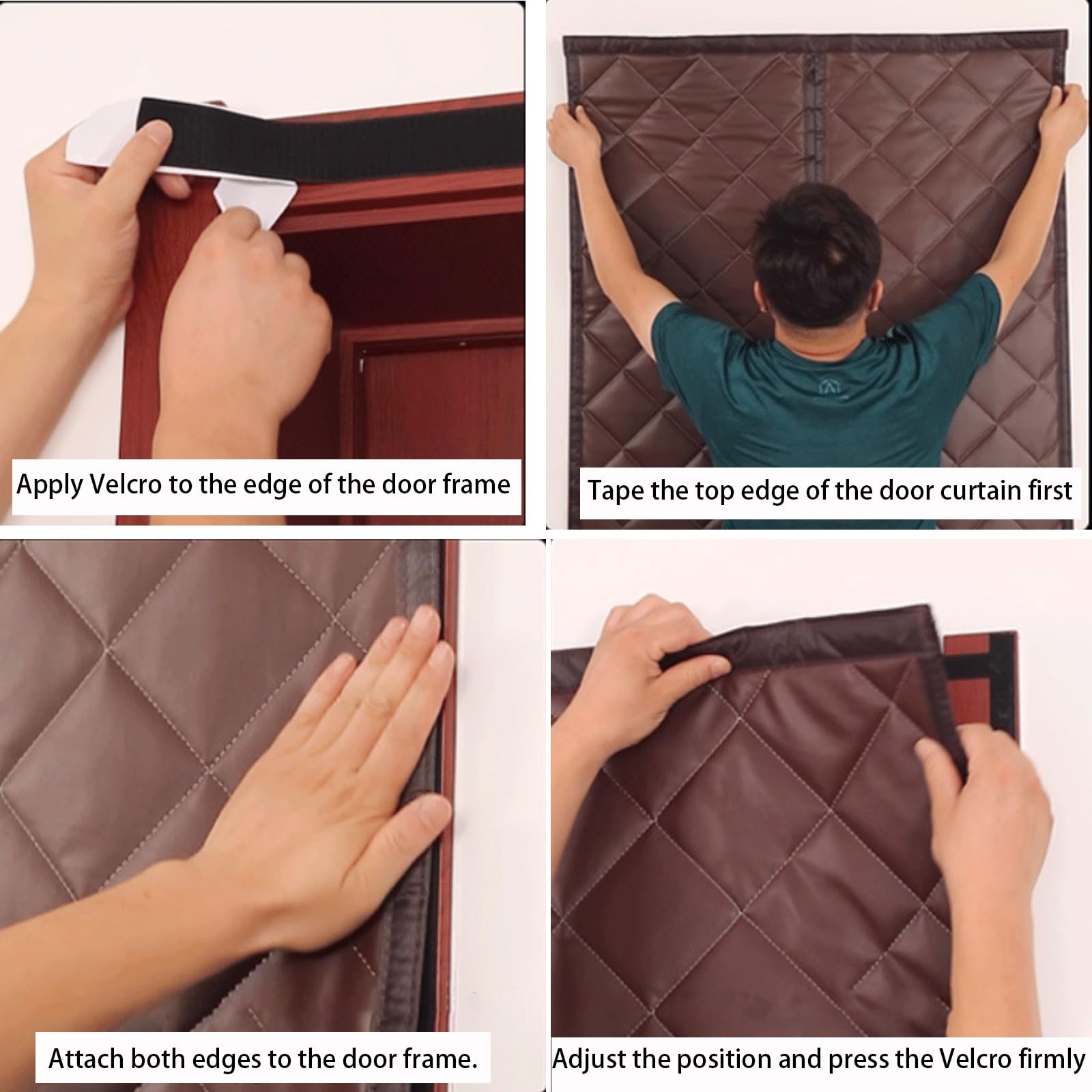 Apply Velcro to the edge of the door frame

Tape the top edge of the door curtain first

Attach both edges to the door frame.

Adjust the position and press the Velcro firmly