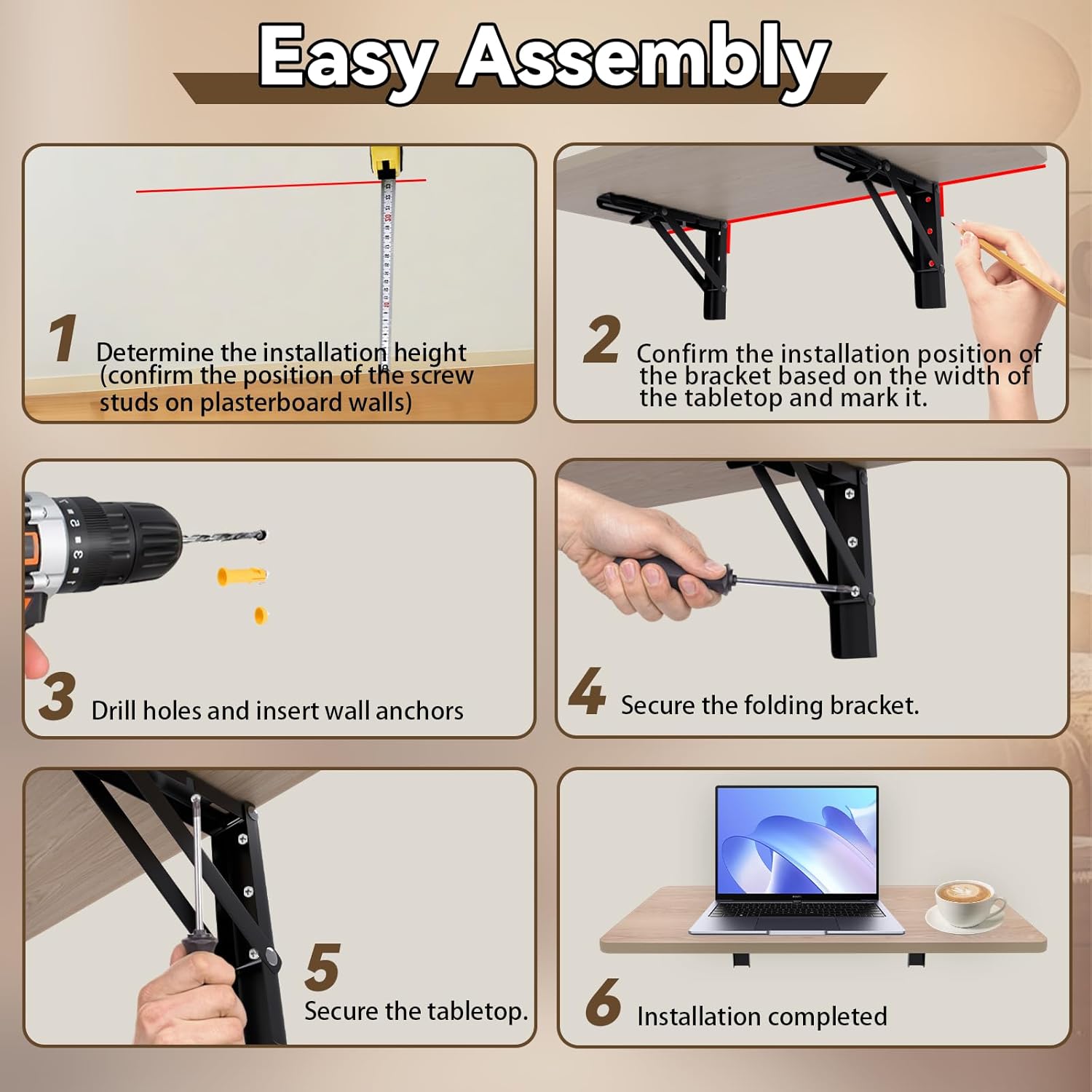 Easy Assembly

1 Determine the installation height (confirm the position of the screw studs on plasterboard walls)

2 Confirm the installation position of the bracket based on the width of the tabletop and mark it.

3 Drill holes and insert wall anchors

4 Secure the folding bracket.

5 Secure the tabletop.

6 Installation completed