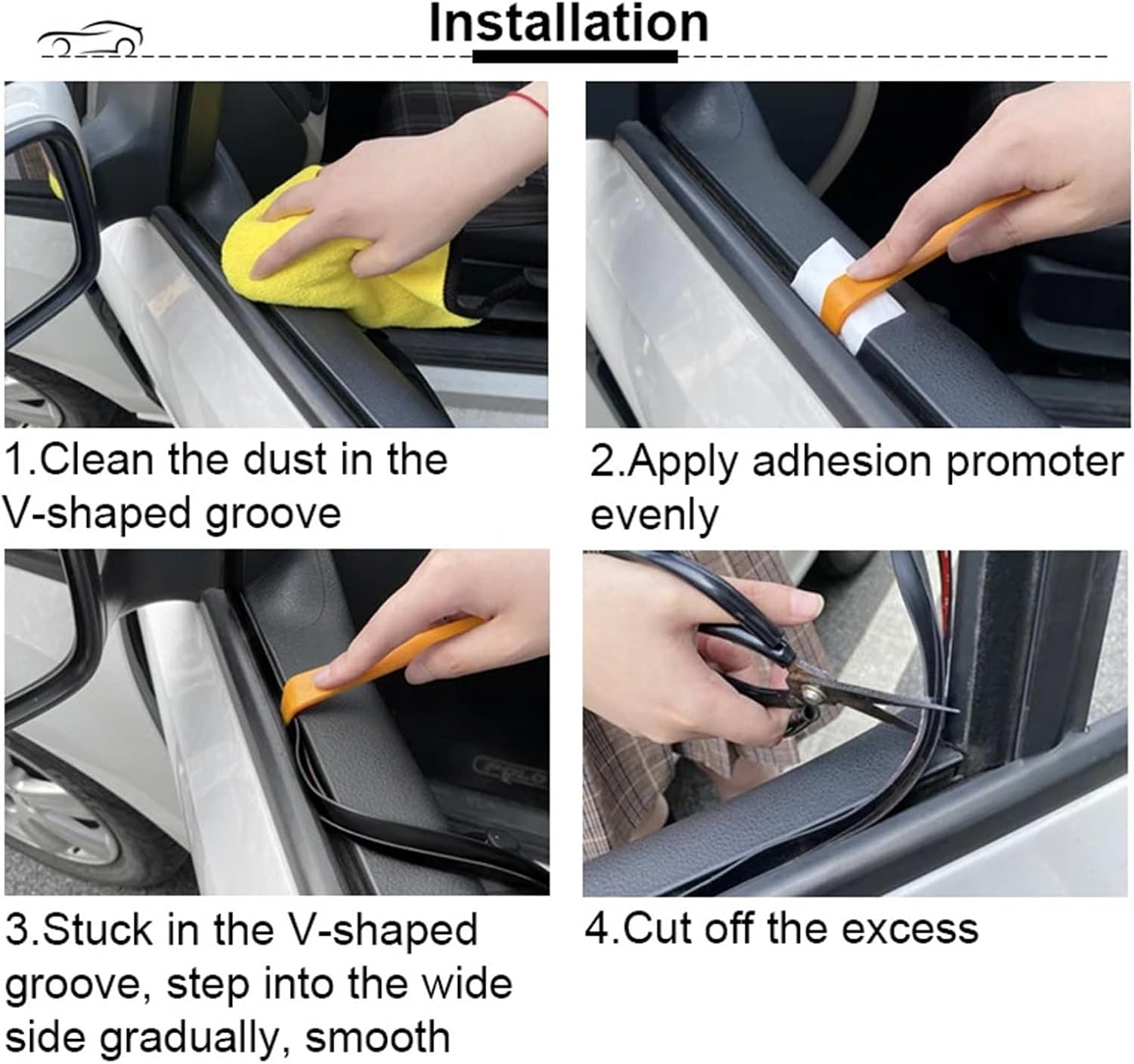 Installation

1.Clean the dust in the V-shaped groove

2.Apply adhesion promoter evenly

3.Stuck in the V-shaped groove, step into the wide side gradually, smooth

4.Cut off the excess