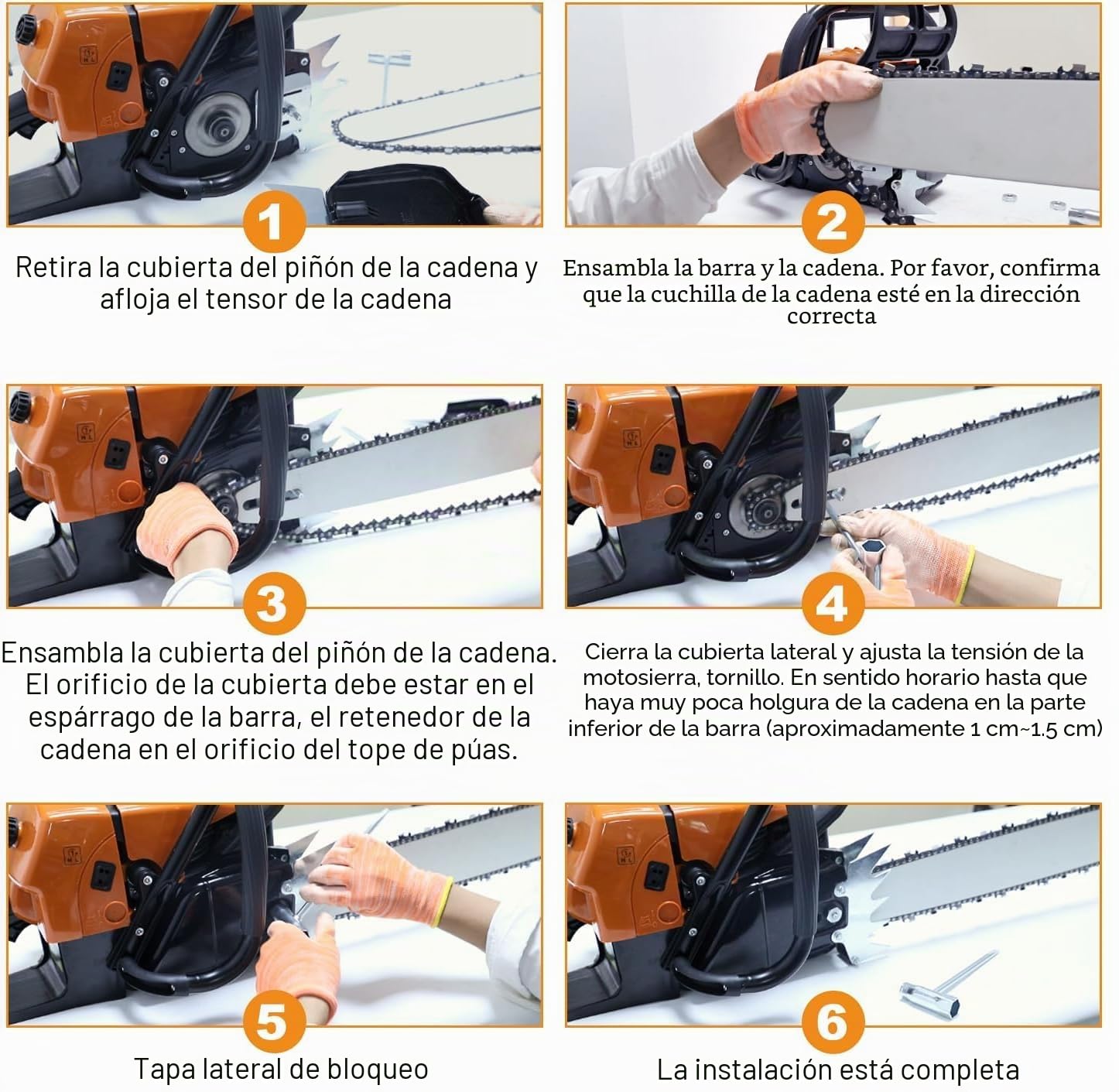 1

Retira la cubierta del piñón de la cadena y afloja el tensor de la cadena

2

Ensambla la barra y la cadena. Por favor, confirma que la cuchilla de la cadena esté en la dirección correcta

3

Ensambla la cubierta del piñón de la cadena. El orificio de la cubierta debe estar en el espárrago de la barra, el retenedor de la cadena en el orificio del tope de púas.

4

Cierra la cubierta lateral y ajusta la tensión de la motosierra, tornillo. En sentido horario hasta que haya muy poca holgura de la cadena en la parte inferior de la barra (aproximadamente 1 cm~1.5 cm)

5

Tapa lateral de bloqueo

6

La instalación está completa