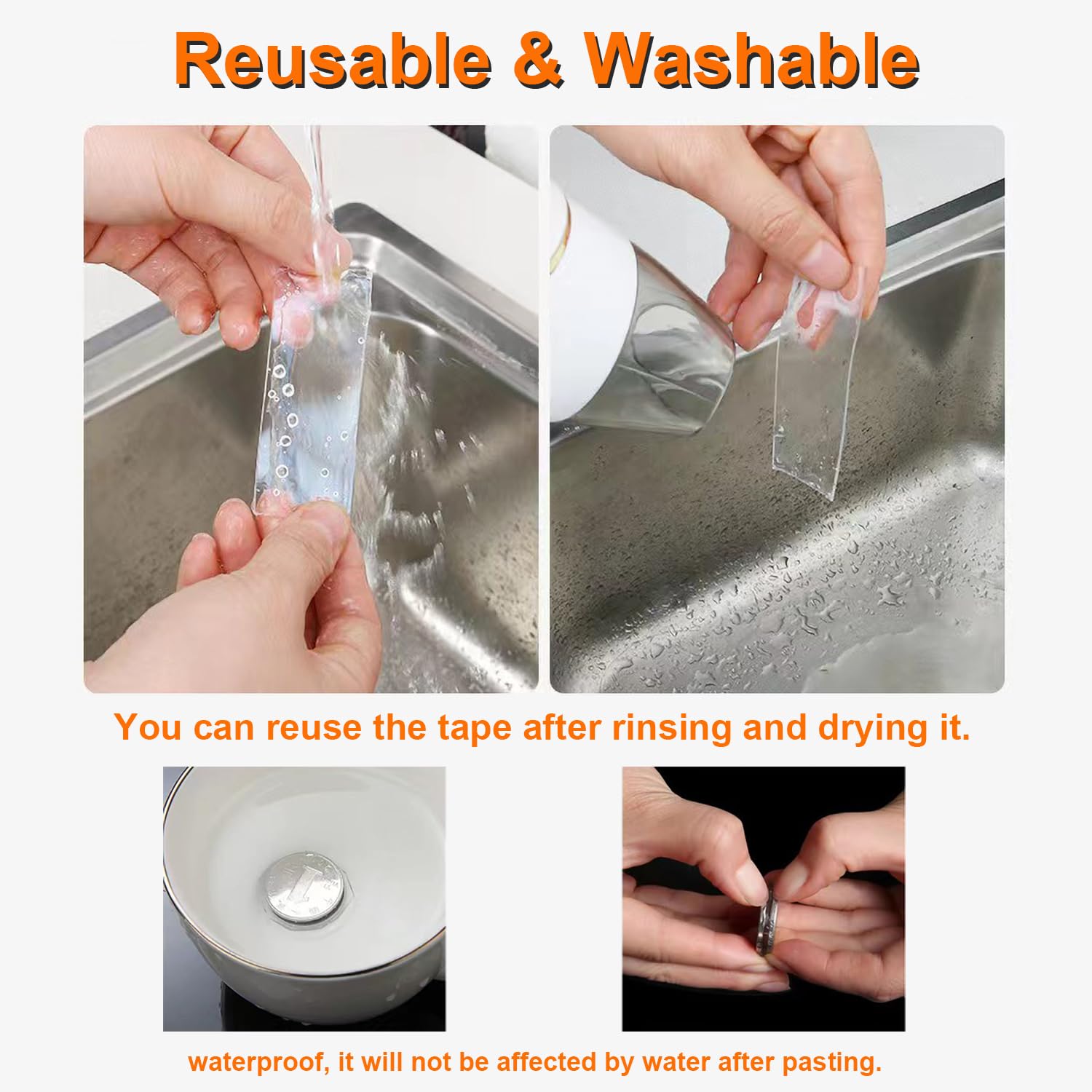 Reusable & Washable

You can reuse the tape after rinsing and drying it.

1

waterproof, it will not be affected by water after pasting.