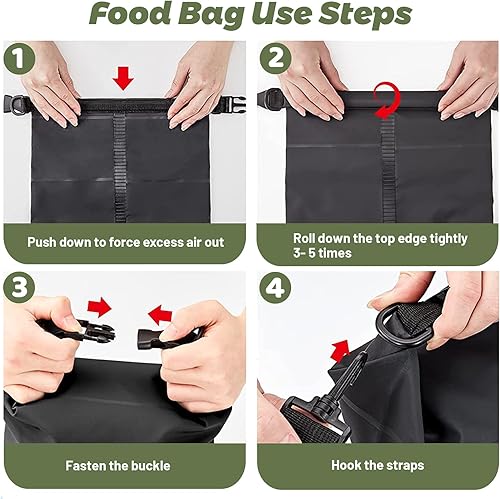 Food Bag Use Steps

1

Push down to force excess air out

2

Roll down the top edge tightly 3- 5 times

3

Fasten the buckle

4

Hook the straps