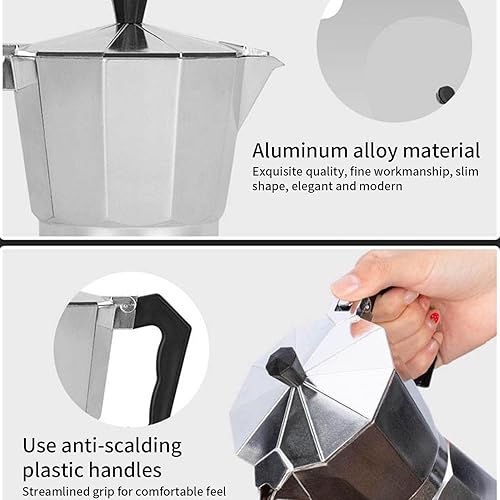 Aluminum alloy material
Exquisite quality, fine workmanship, slim shape, elegant and modern

Use anti-scalding plastic handles
Streamlined grip for comfortable feel