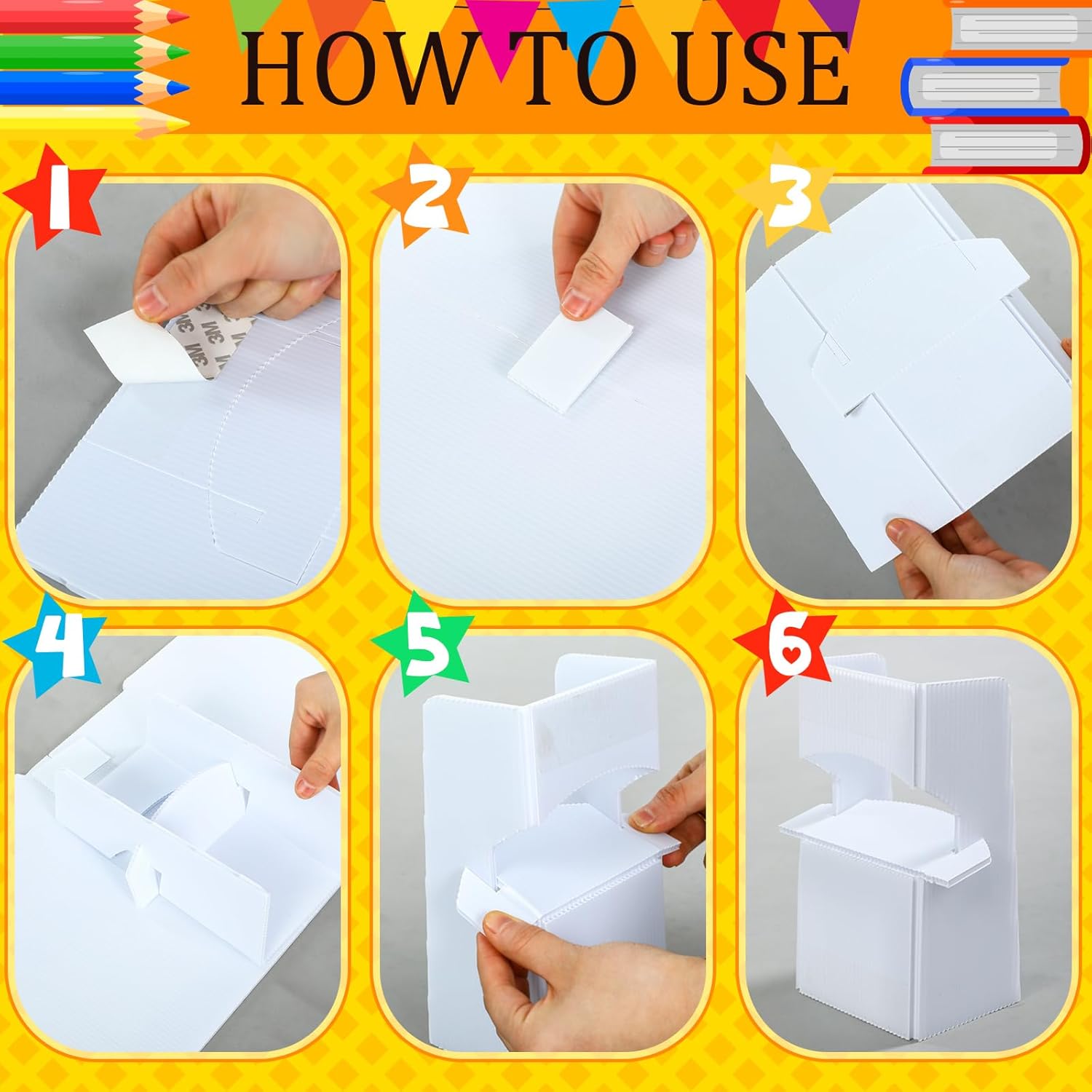 HOW TO USE

1

3M

2

3

4

5

6