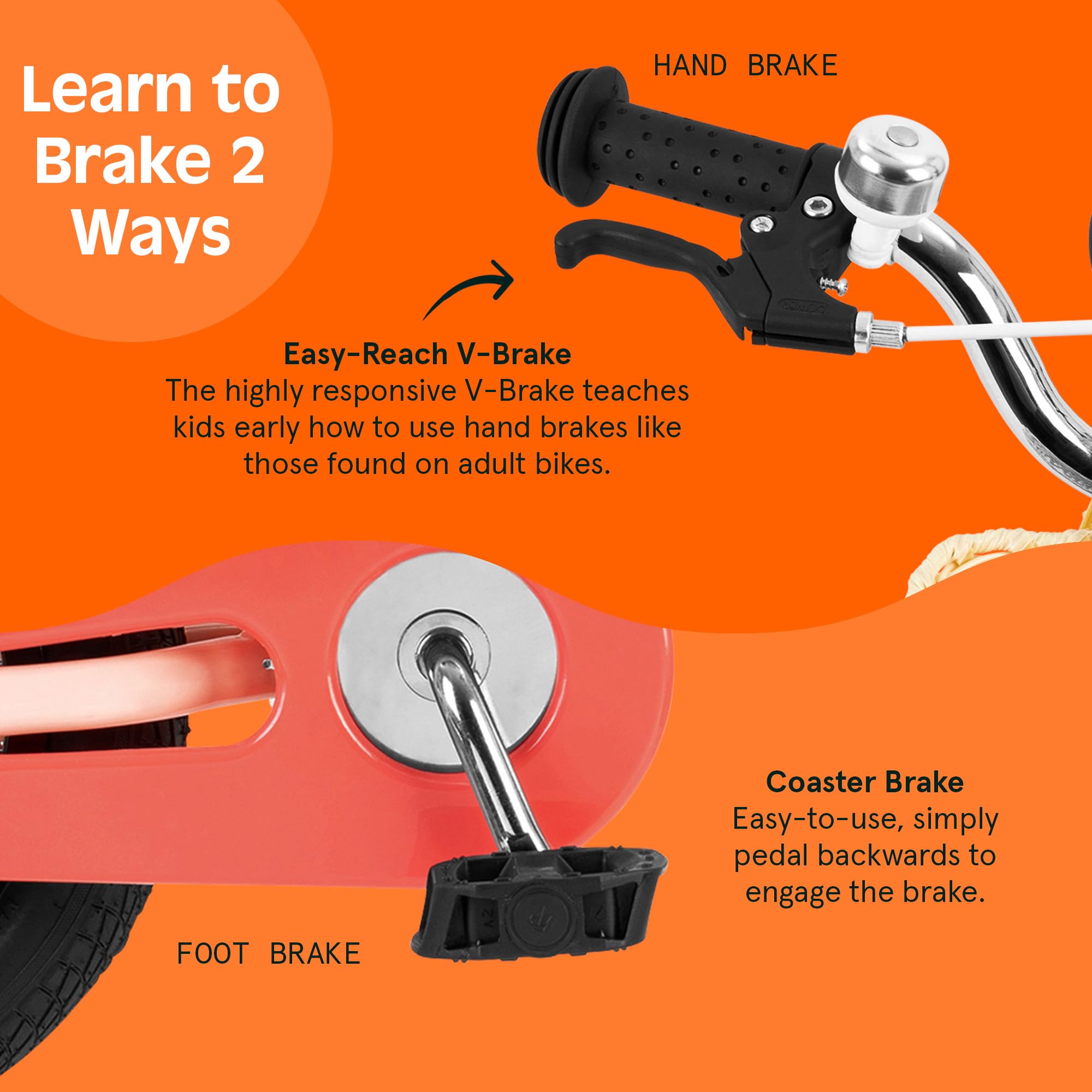 Learn to Brake 2 Ways

HAND BRAKE

Easy-Reach V-Brake
The highly responsive V-Brake teaches kids early how to use hand brakes like those found on adult bikes.

Coaster Brake
Easy-to-use, simply pedal backwards to engage the brake.

FOOT BRAKE