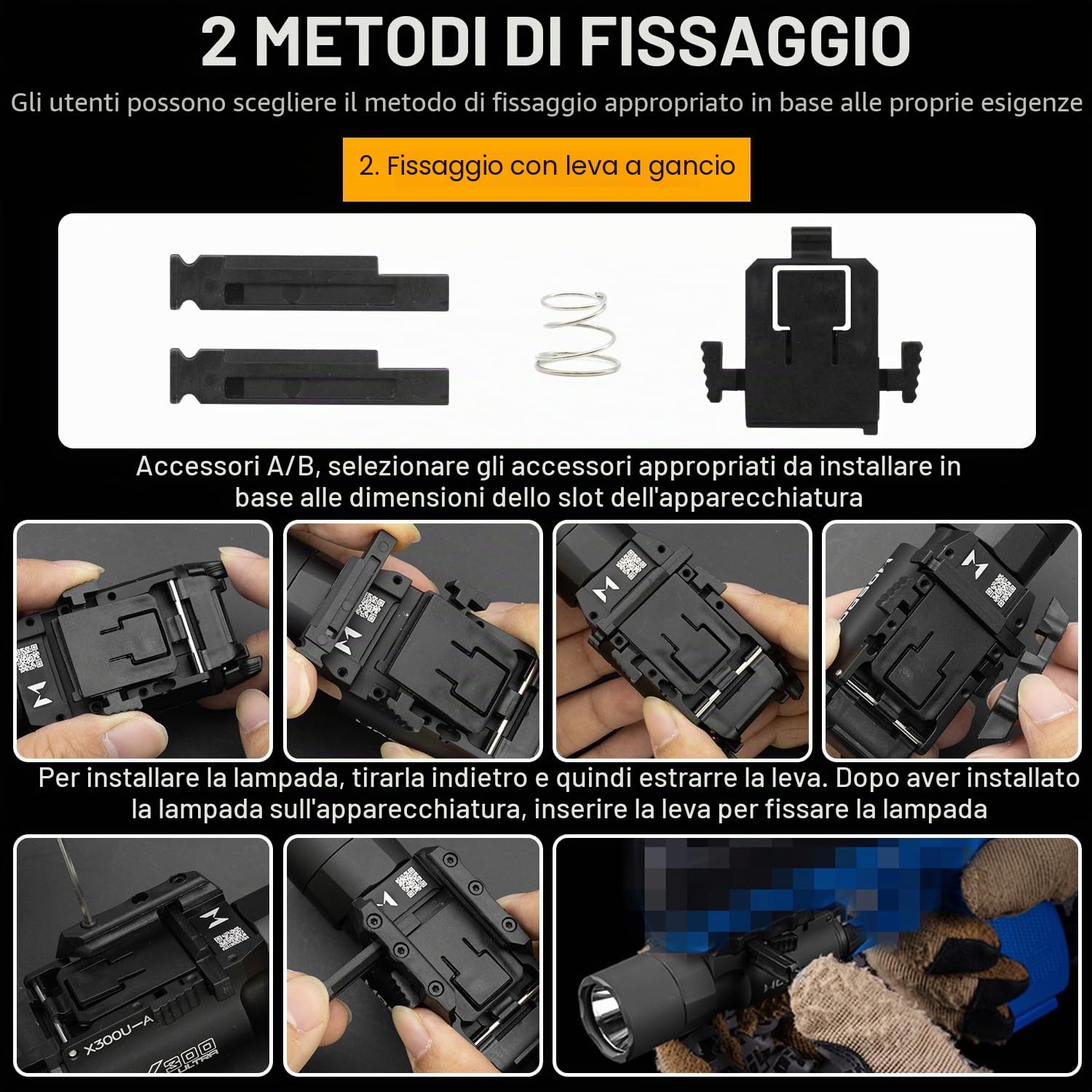 2 METODI DI FISSAGGIO

Gli utenti possono scegliere il metodo di fissaggio appropriato in base alle proprie esigenze

2. Fissaggio con leva a gancio

Accessori A/B, selezionare gli accessori appropriati da installare in base alle dimensioni dello slot dell'apparecchiatura

Per installare la lampada, tirarla indietro e quindi estrarre la leva. Dopo aver installato la lampada sull'apparecchiatura, inserire la leva per fissare la lampada

X300U-A

X300 ULTRA