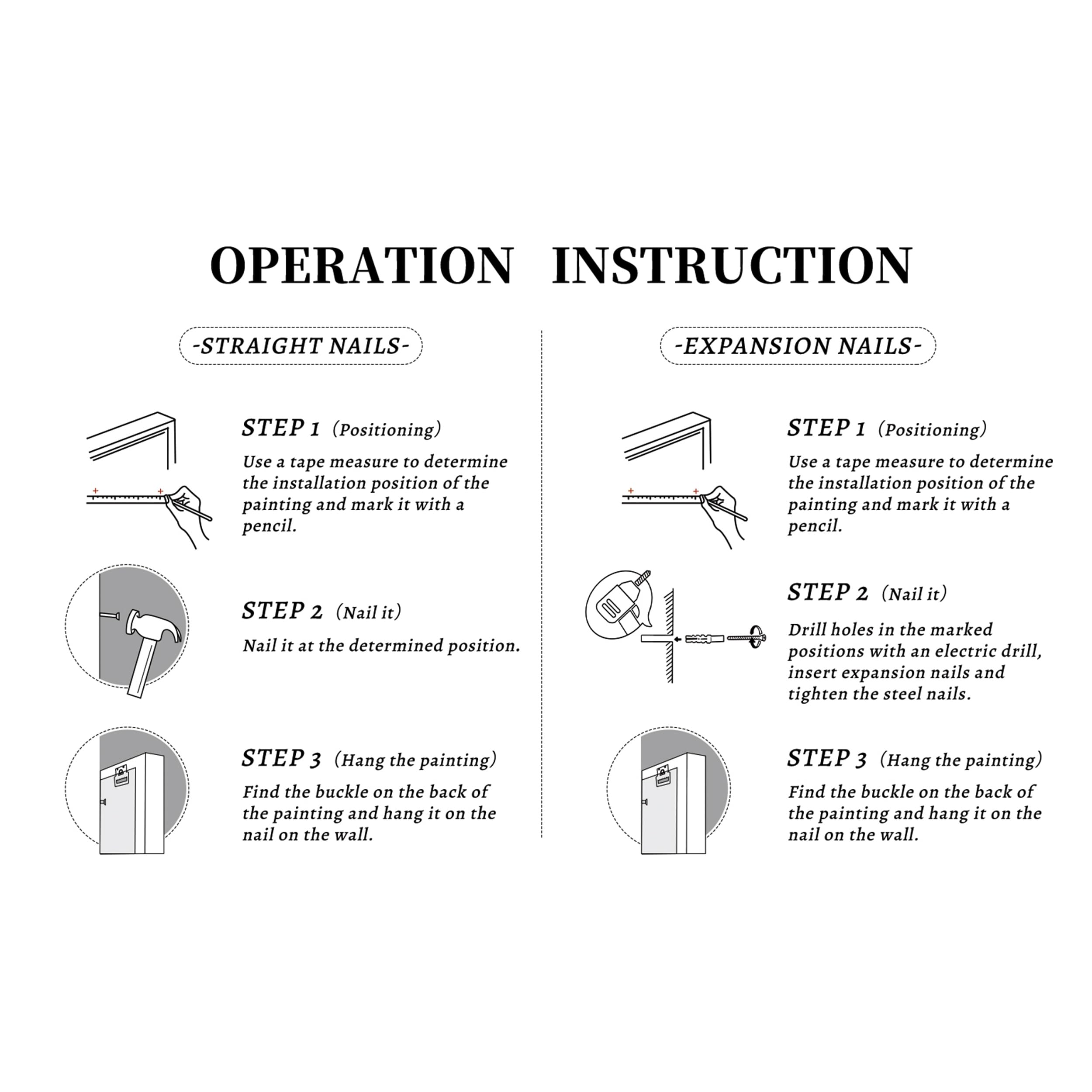 OPERATION INSTRUCTION

-STRAIGHT NAILS-

STEP 1 (Positioning)
Use a tape measure to determine the installation position of the painting and mark it with a pencil.

STEP 2 (Nail it)
Nail it at the determined position.

STEP 3 (Hang the painting)
Find the buckle on the back of the painting and hang it on the nail on the wall.

-EXPANSION NAILS-

STEP 1 (Positioning)
Use a tape measure to determine the installation position of the painting and mark it with a pencil.

STEP 2 (Nail it)
Drill holes in the marked positions with an electric drill, insert expansion nails and tighten the steel nails.

STEP 3 (Hang the painting)
Find the buckle on the back of the painting and hang it on the nail on the wall.