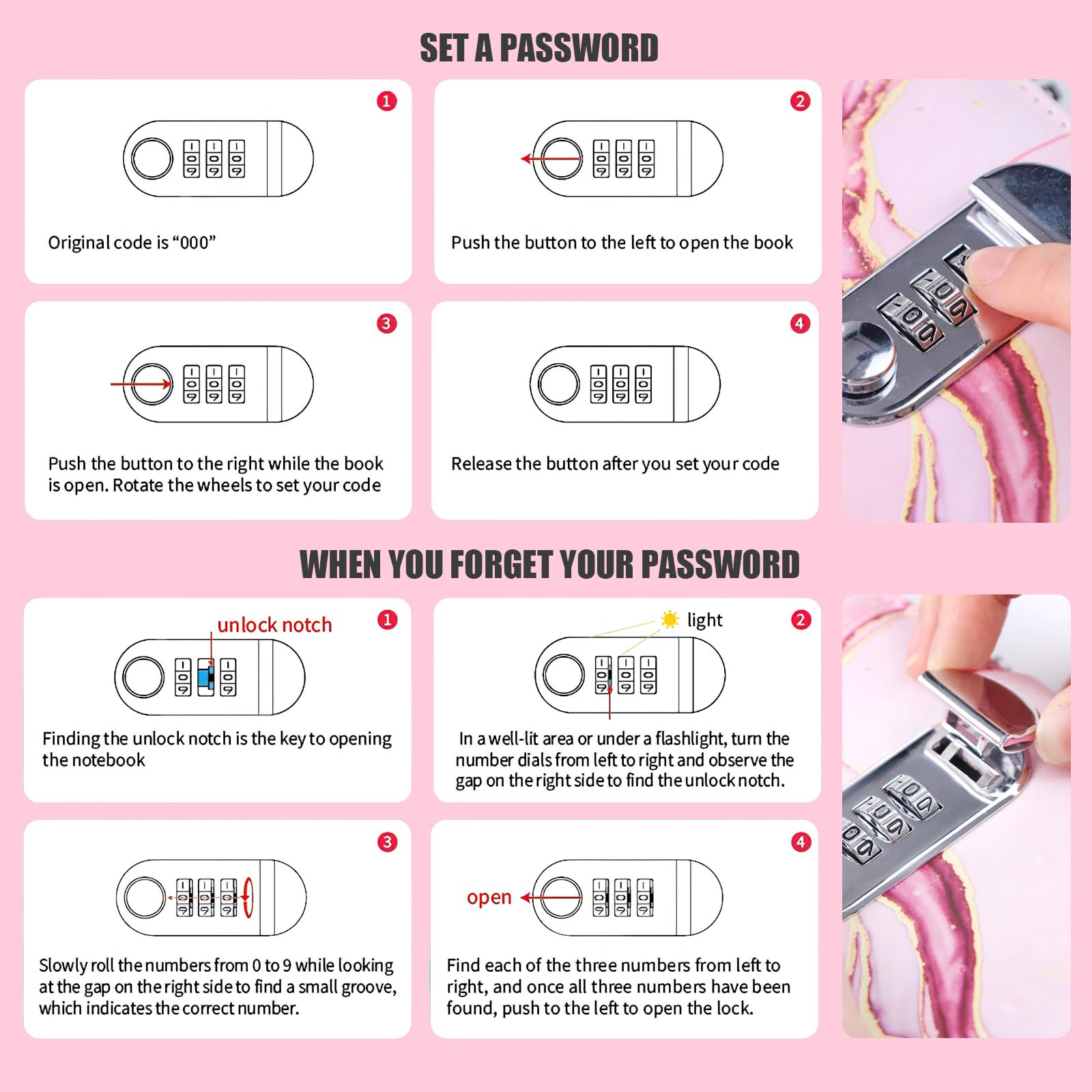 SET A PASSWORD

1

Original code is “000”

2

Push the button to the left to open the book

3

Push the button to the right while the book is open. Rotate the wheels to set your code

4

Release the button after you set your code

WHEN YOU FORGET YOUR PASSWORD

1

unlock notch

Finding the unlock notch is the key to opening the notebook

2

light

In a well-lit area or under a flashlight, turn the number dials from left to right and observe the gap on the right side to find the unlock notch.

3

Slowly roll the numbers from 0 to 9 while looking at the gap on the right side to find a small groove, which indicates the correct number.

4

open

Find each of the three numbers from left to right, and once all three numbers have been found, push to the left to open the lock.