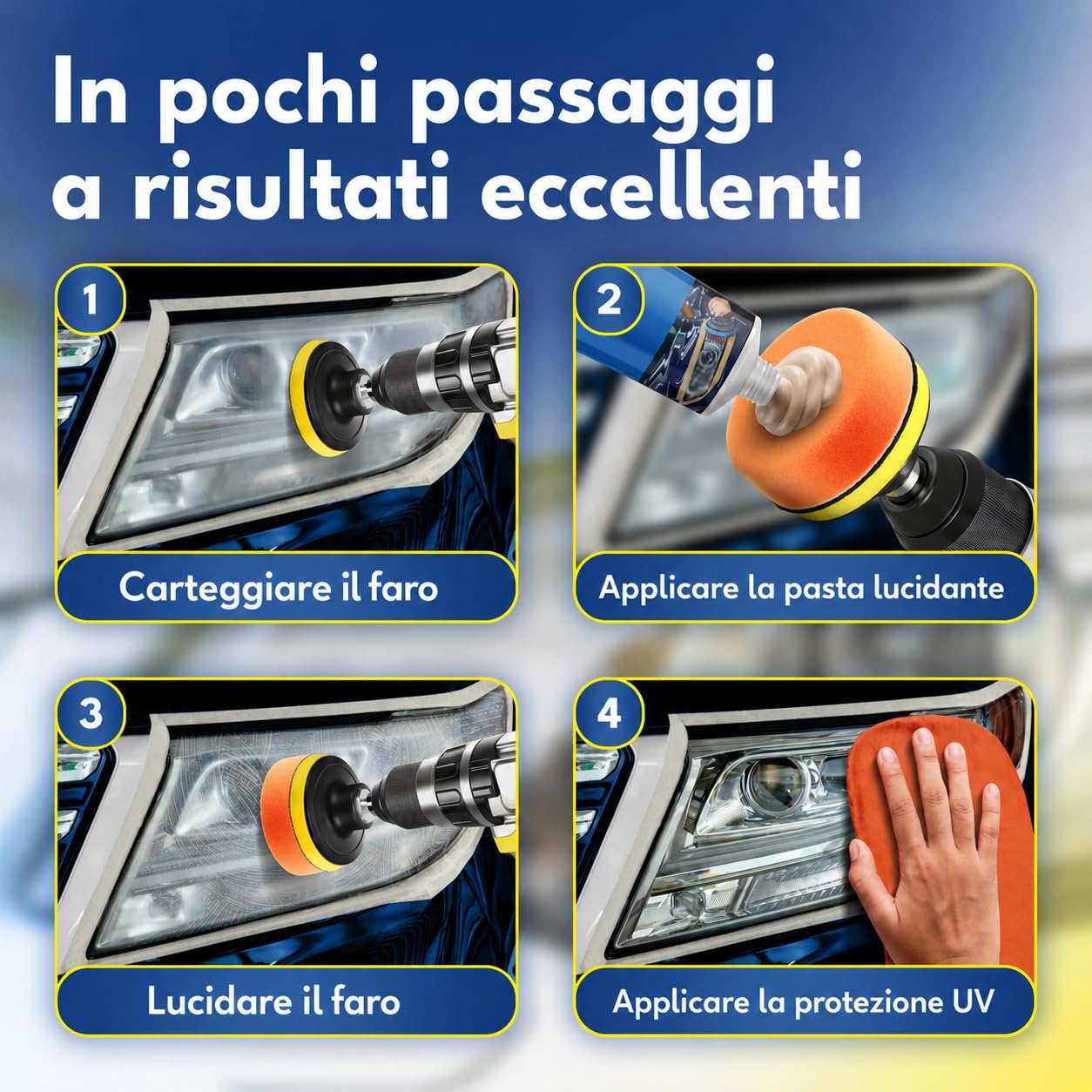 In pochi passaggi a risultati eccellenti

1
Carteggiare il faro

2
Applicare la pasta lucidante

3
Lucidare il faro

4
Applicare la protezione UV