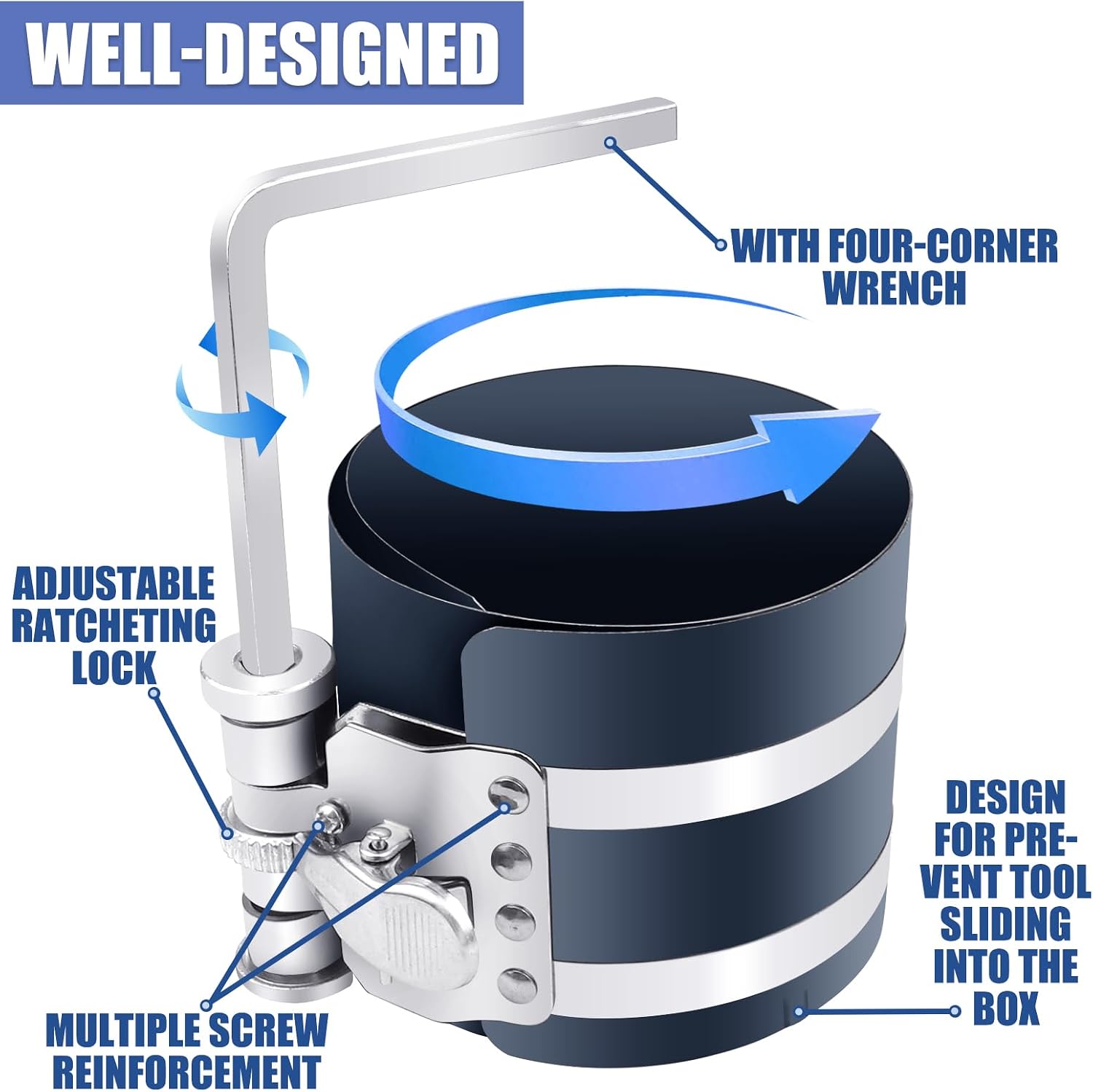 WELL-DESIGNED

WITH FOUR-CORNER WRENCH

ADJUSTABLE RATCHETING LOCK

DESIGN FOR PREVENT TOOL SLIDING INTO THE BOX

MULTIPLE SCREW REINFORCEMENT