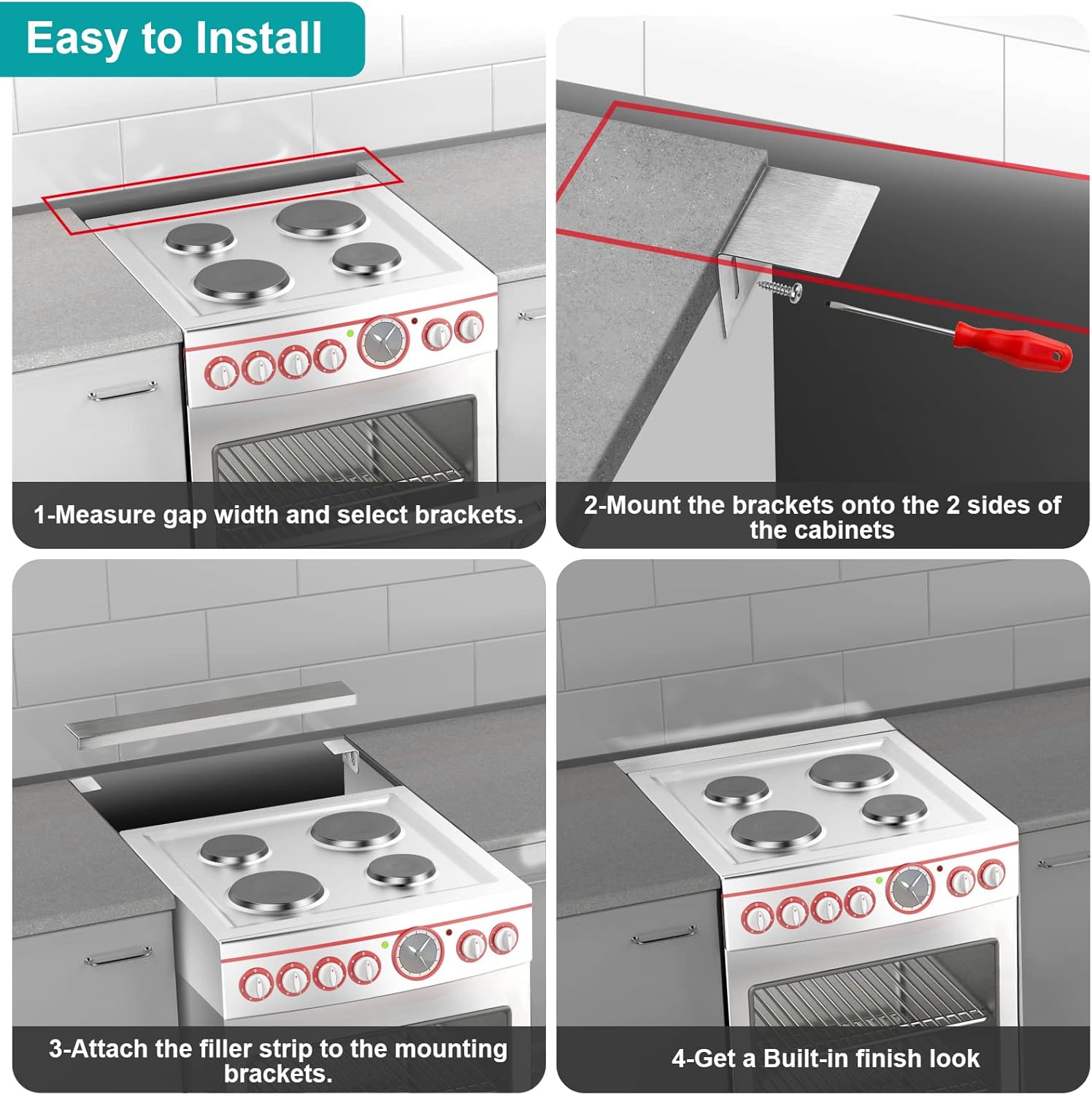 Easy to Install

1-Measure gap width and select brackets.

2-Mount the brackets onto the 2 sides of the cabinets

3-Attach the filler strip to the mounting brackets.

4-Get a Built-in finish look