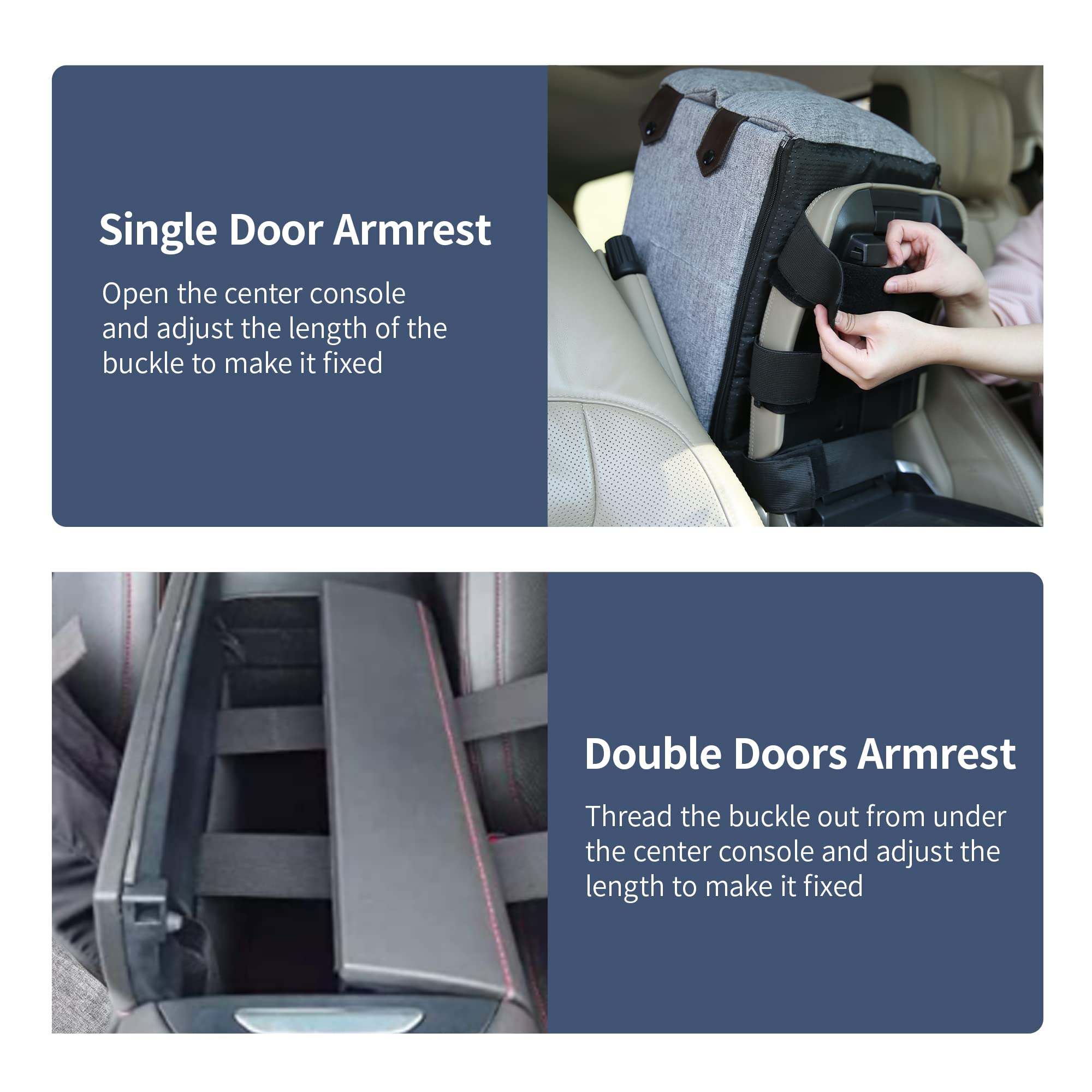 Single Door Armrest

Open the center console and adjust the length of the buckle to make it fixed

Double Doors Armrest

Thread the buckle out from under the center console and adjust the length to make it fixed