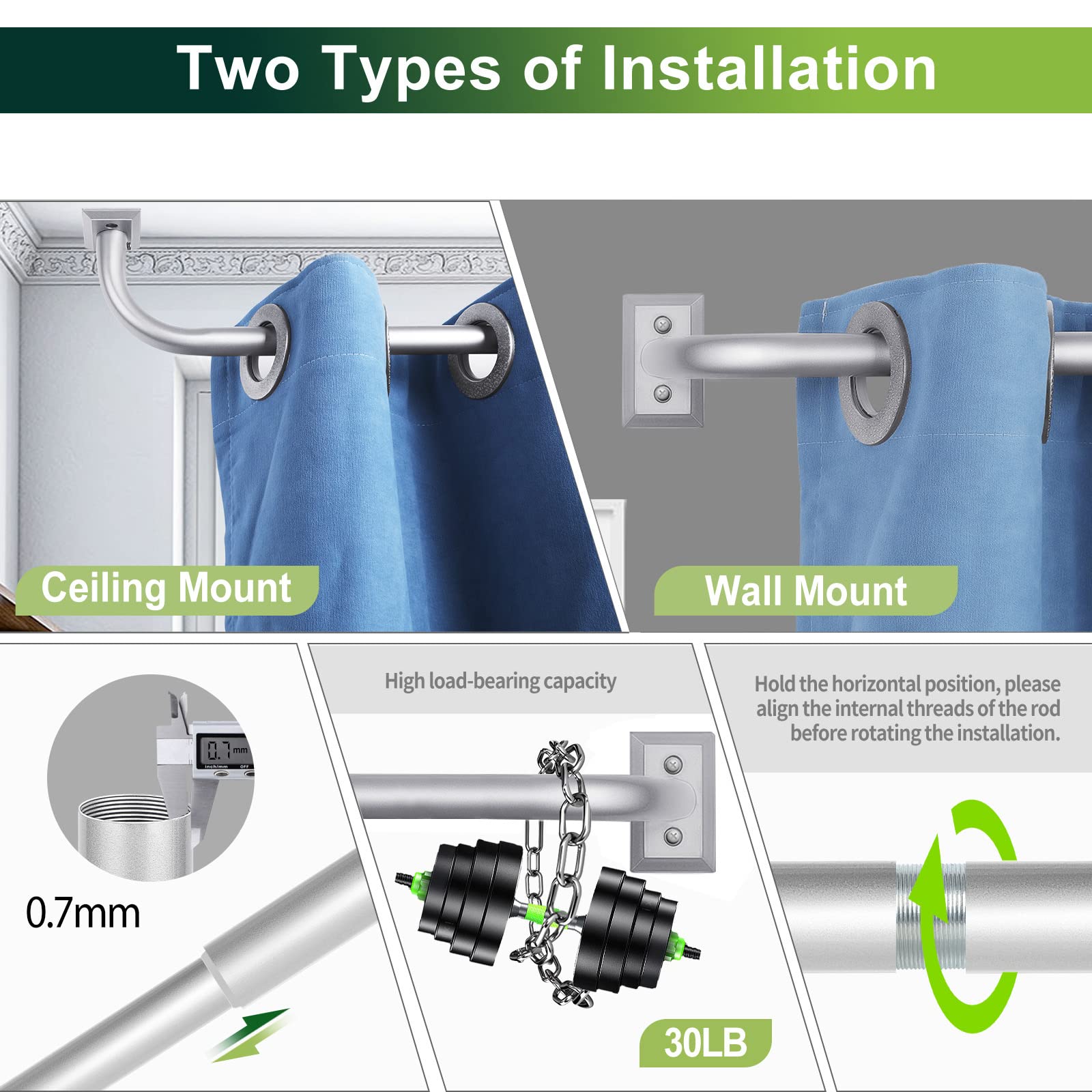 Two Types of Installation

Ceiling Mount

Wall Mount

0.7 mm
inch/mm OFF

0.7mm

High load-bearing capacity

30LB

Hold the horizontal position, please align the internal threads of the rod before rotating the installation.