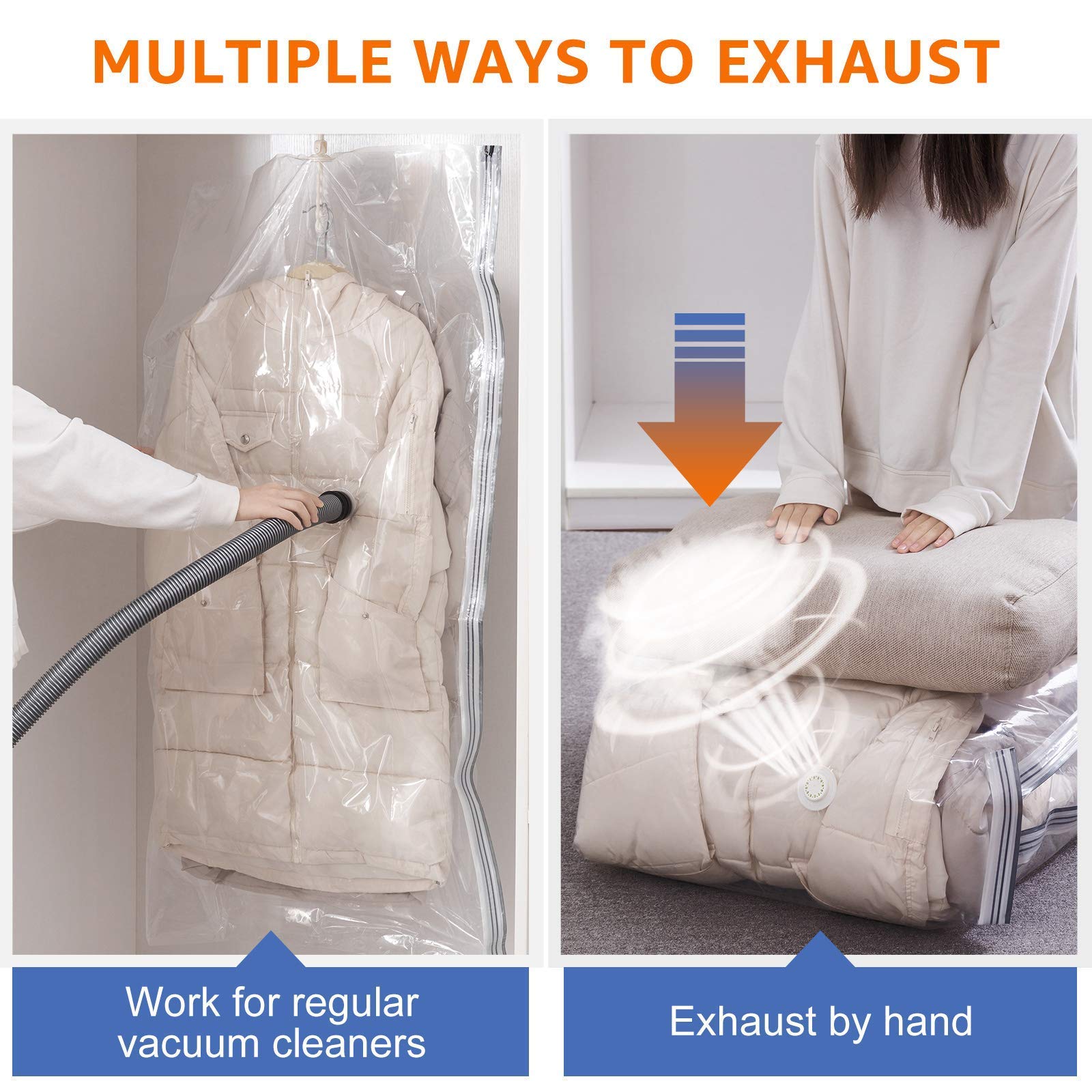 MULTIPLE WAYS TO EXHAUST

Work for regular vacuum cleaners

Exhaust by hand