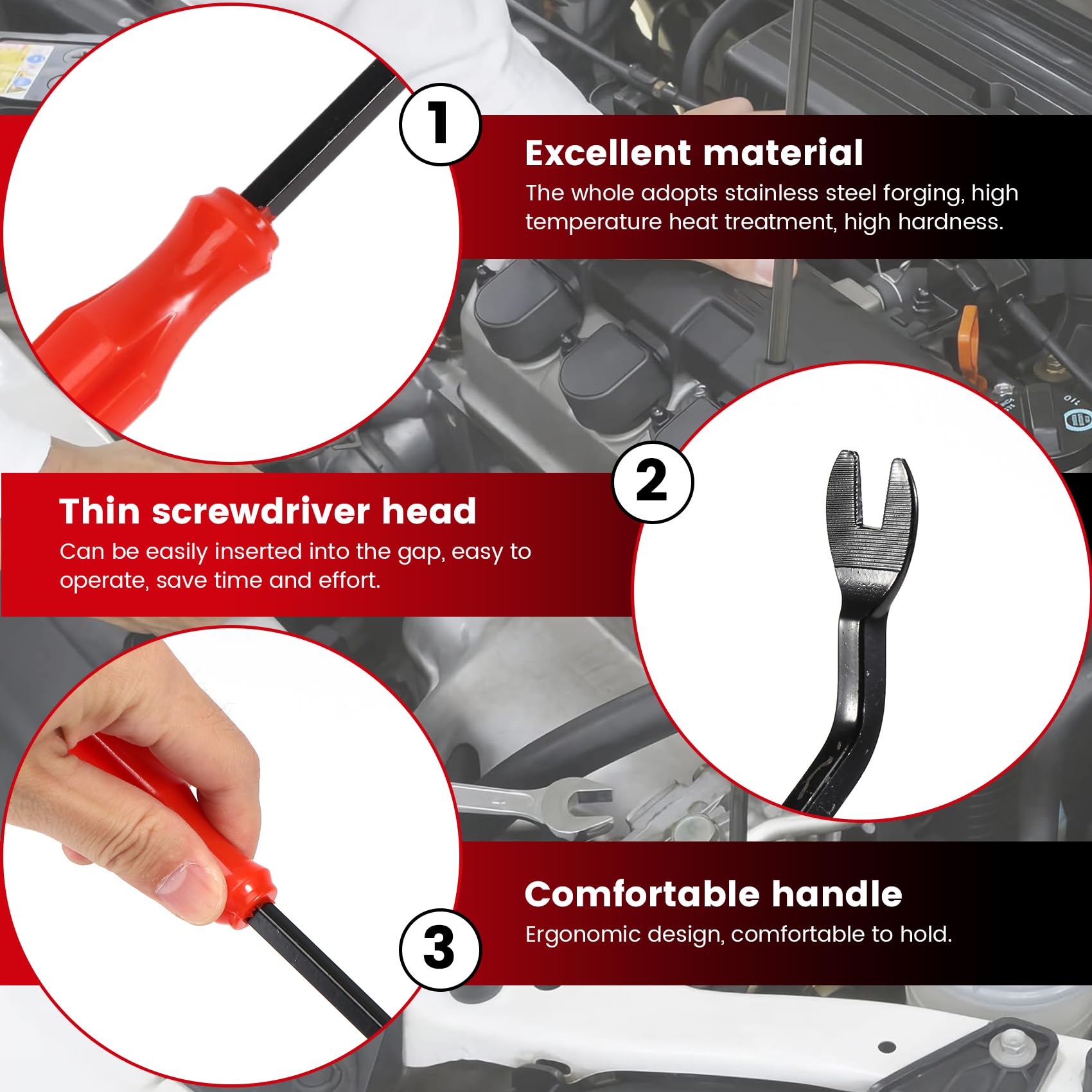 1

Excellent material

The whole adopts stainless steel forging, high temperature heat treatment, high hardness.

2

Thin screwdriver head

Can be easily inserted into the gap, easy to operate, save time and effort.

3

Comfortable handle

Ergonomic design, comfortable to hold.