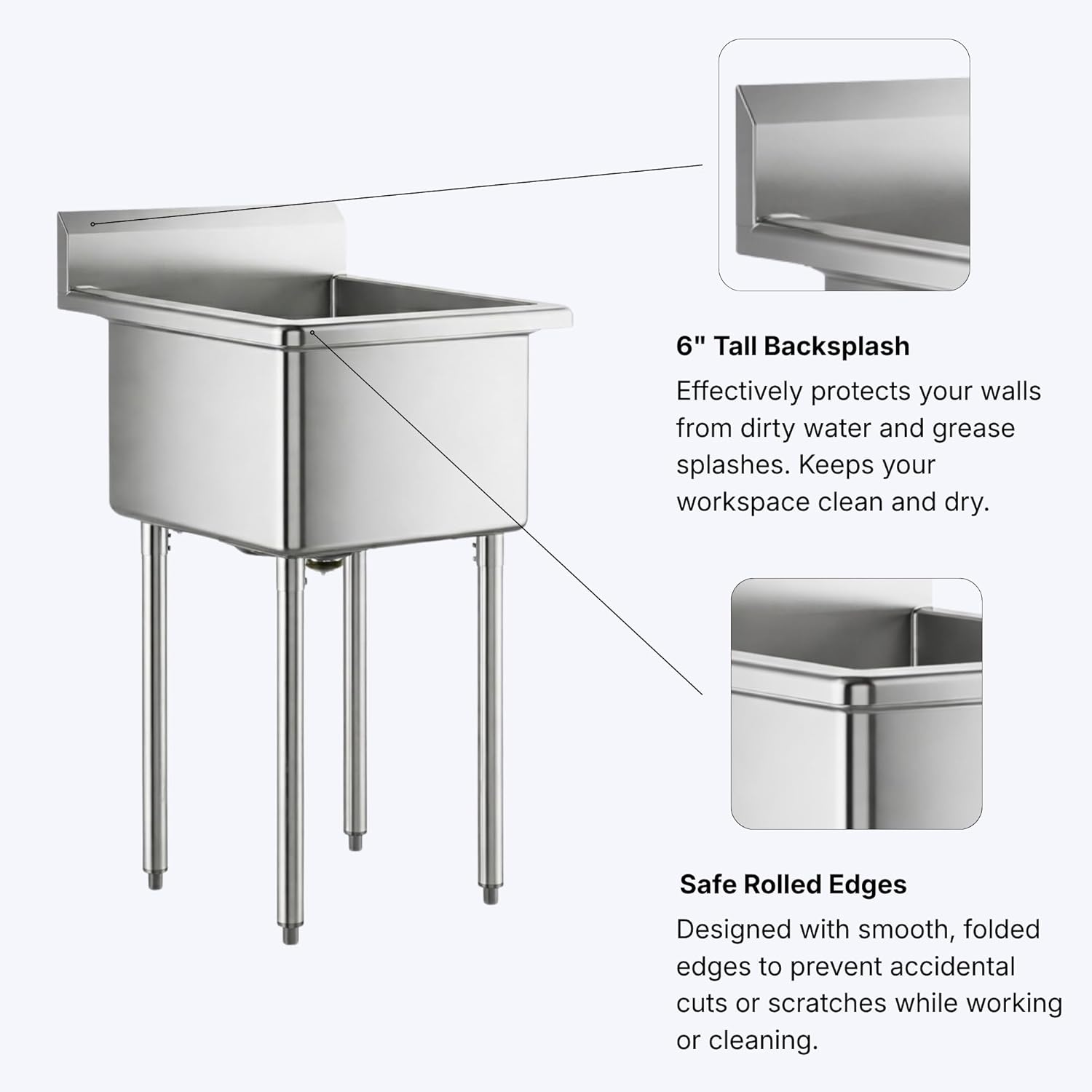 6" Tall Backsplash

Effectively protects your walls from dirty water and grease splashes. Keeps your workspace clean and dry.

Safe Rolled Edges

Designed with smooth, folded edges to prevent accidental cuts or scratches while working or cleaning.