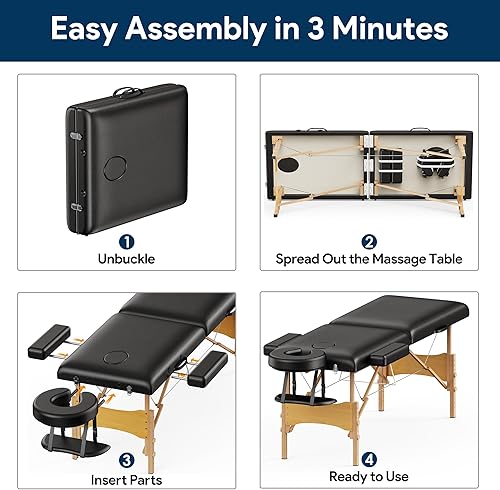 Easy Assembly in 3 Minutes

1
Unbuckle

2
Spread Out the Massage Table

3
Insert Parts

4
Ready to Use