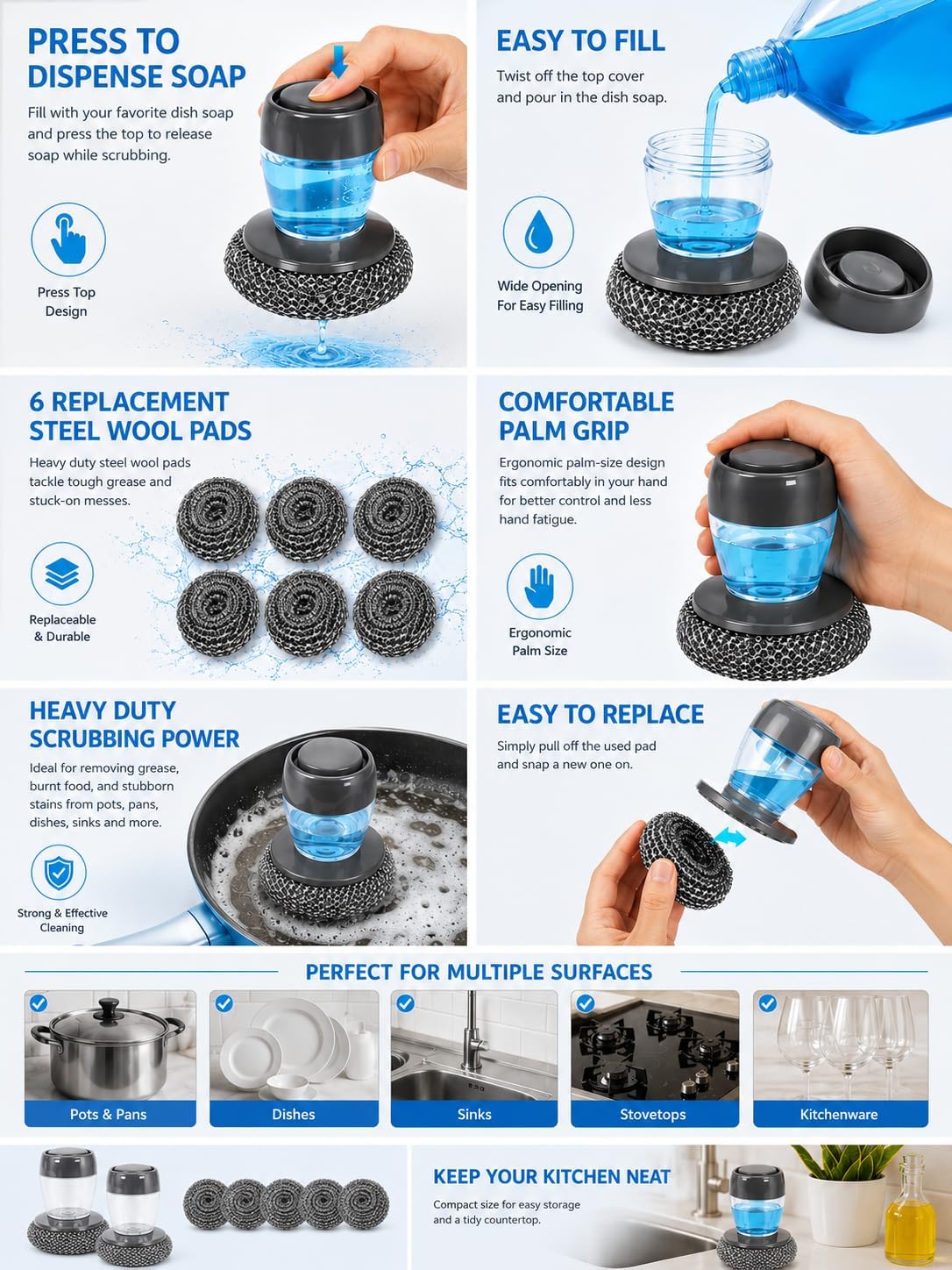 PRESS TO DISPENSE SOAP

Fill with your favorite dish soap and press the top to release soap while scrubbing.

Press Top Design

EASY TO FILL

Twist off the top cover and pour in the dish soap.

Wide Opening For Easy Filling

6 REPLACEMENT STEEL WOOL PADS

Heavy duty steel wool pads tackle tough grease and stuck-on messes.

Replaceable & Durable

COMFORTABLE PALM GRIP

Ergonomic palm-size design fits comfortably in your hand for better control and less hand fatigue.

Ergonomic Palm Size

HEAVY DUTY SCRUBBING POWER

Ideal for removing grease, burnt food, and stubborn stains from pots, pans, dishes, sinks and more.

Strong & Effective Cleaning

EASY TO REPLACE

Simply pull off the used pad and snap a new one on.

PERFECT FOR MULTIPLE SURFACES

Pots & Pans

Dishes

Sinks

Stovetops

Kitchenware

KEEP YOUR KITCHEN NEAT

Compact size for easy storage and a tidy countertop.