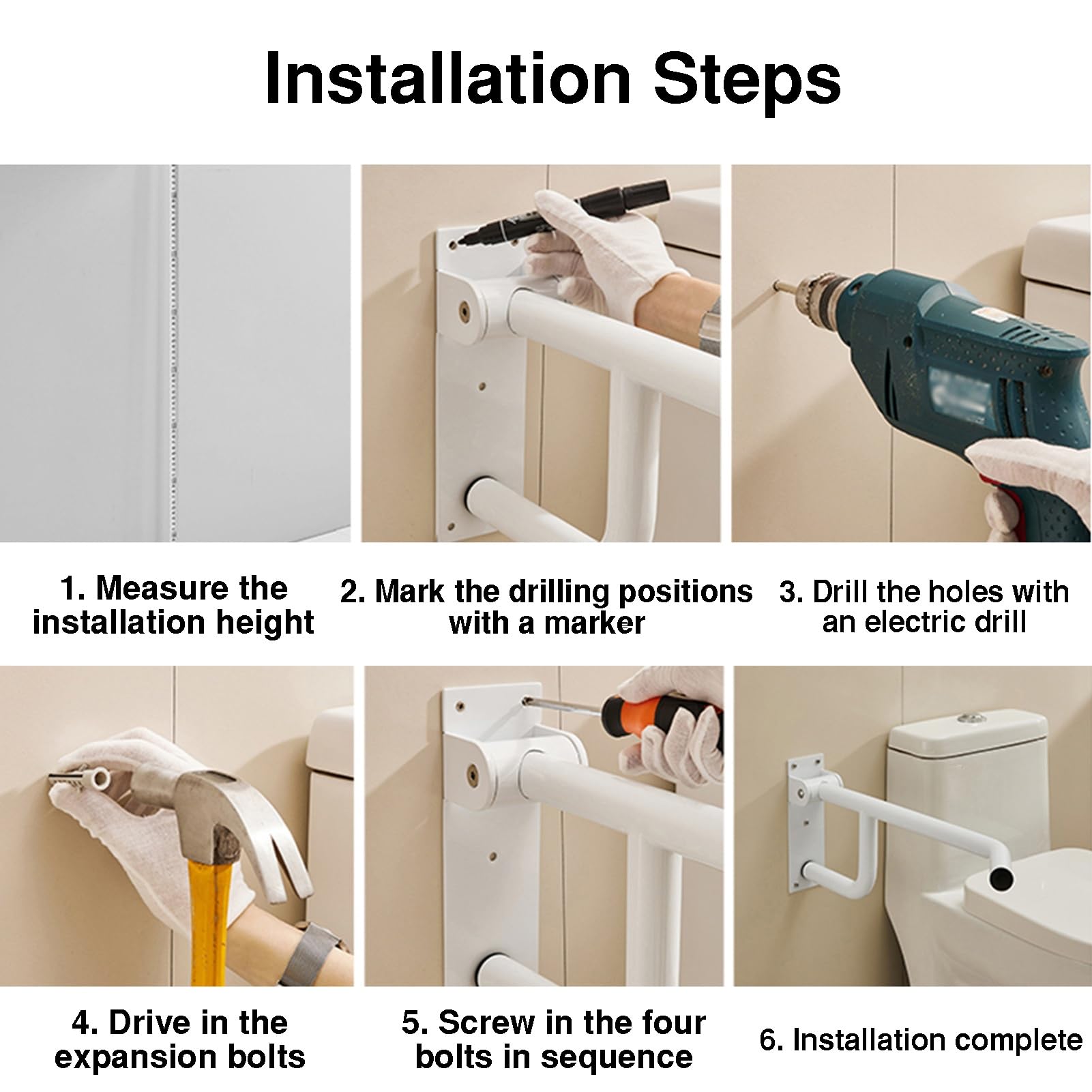 Installation Steps

1. Measure the installation height

2. Mark the drilling positions with a marker

3. Drill the holes with an electric drill

4. Drive in the expansion bolts

5. Screw in the four bolts in sequence

6. Installation complete