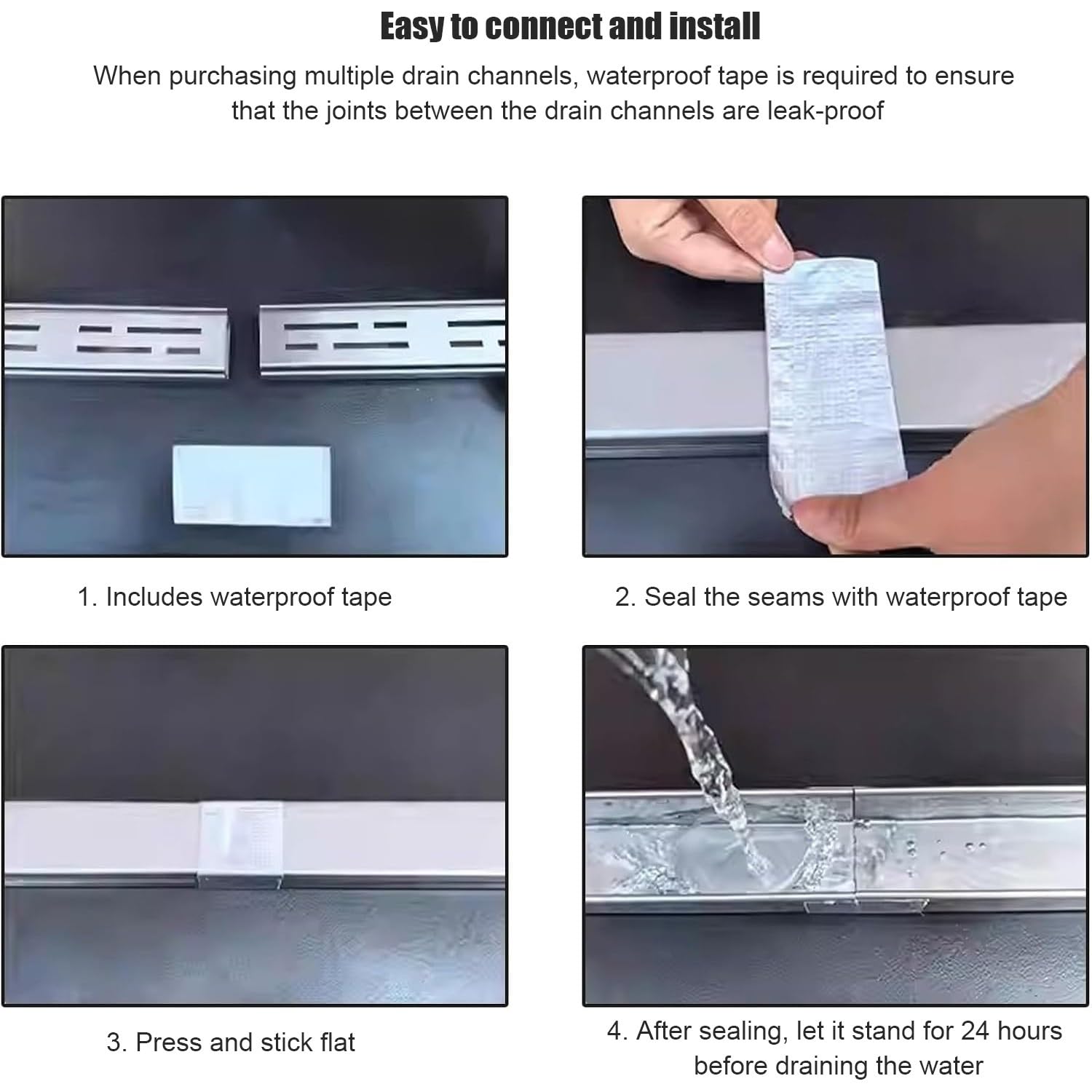 Easy to connect and install

When purchasing multiple drain channels, waterproof tape is required to ensure that the joints between the drain channels are leak-proof

1. Includes waterproof tape

2. Seal the seams with waterproof tape

3. Press and stick flat

4. After sealing, let it stand for 24 hours before draining the water