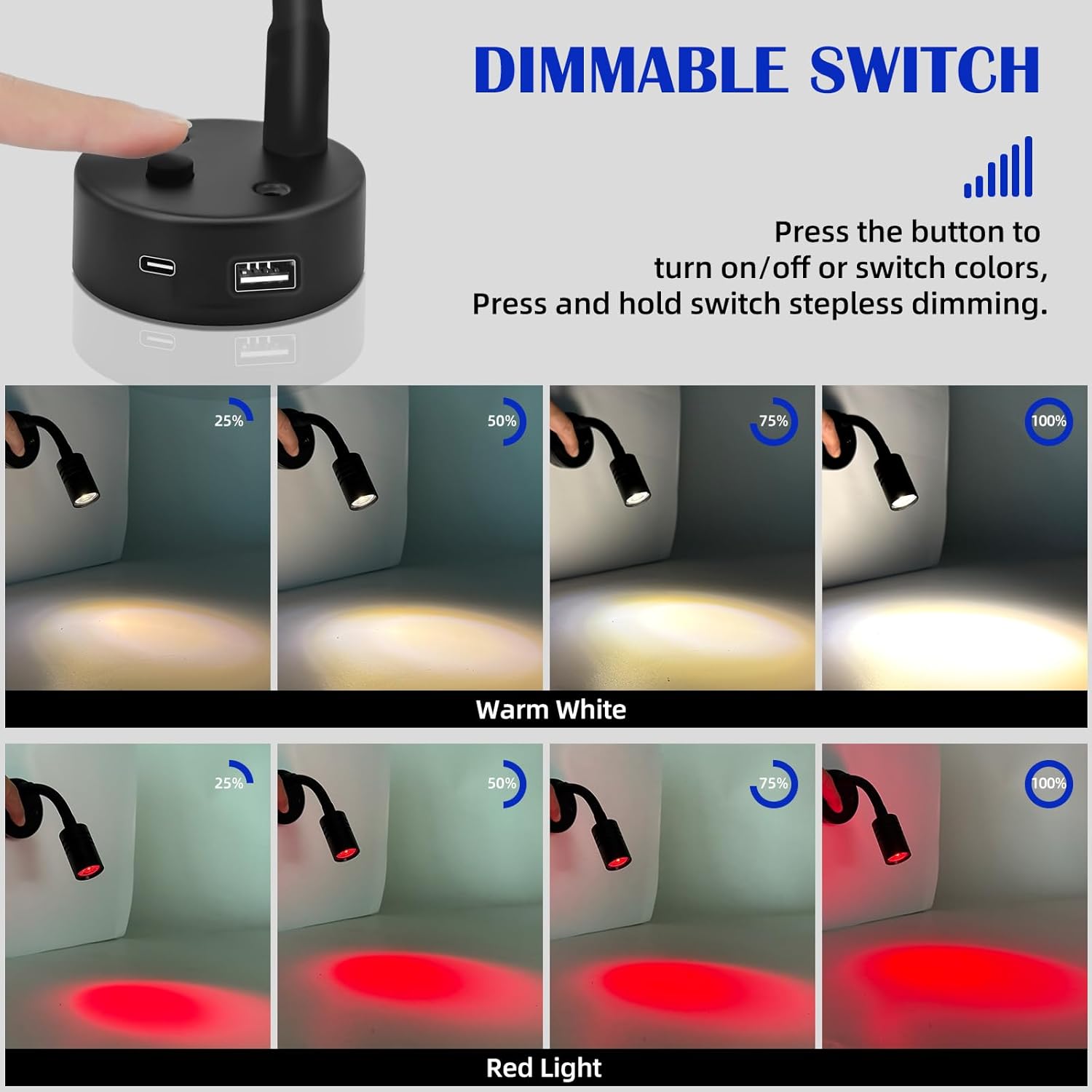 DIMMABLE SWITCH

Press the button to turn on/off or switch colors, Press and hold switch stepless dimming.

25%

50%

75%

100%

Warm White

25%

50%

75%

100%

Red Light