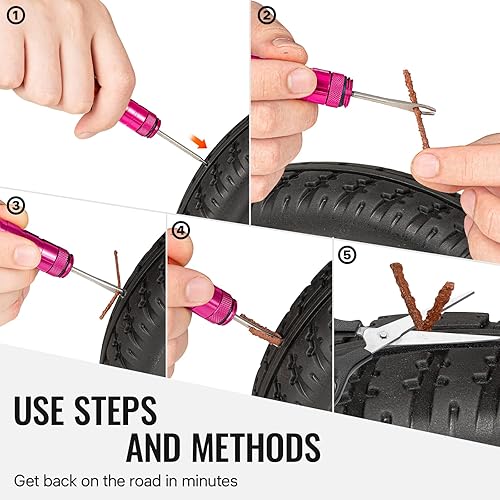 ①

②

③

④

⑤

USE STEPS
AND METHODS

Get back on the road in minutes