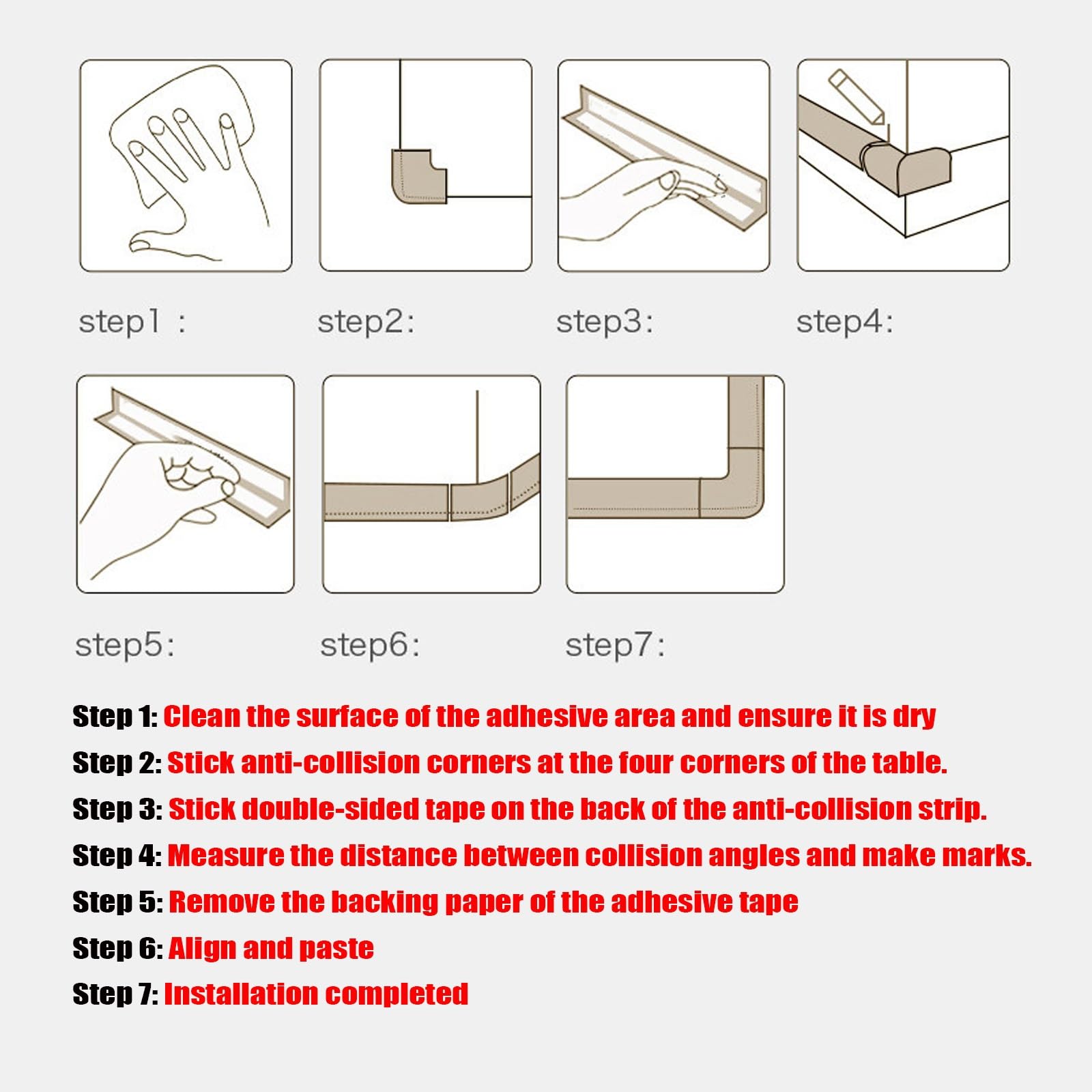 step1 :

step2:

step3:

step4:

step5:

step6:

step7:

Step 1: Clean the surface of the adhesive area and ensure it is dry

Step 2: Stick anti-collision corners at the four corners of the table.

Step 3: Stick double-sided tape on the back of the anti-collision strip.

Step 4: Measure the distance between collision angles and make marks.

Step 5: Remove the backing paper of the adhesive tape

Step 6: Align and paste

Step 7: Installation completed