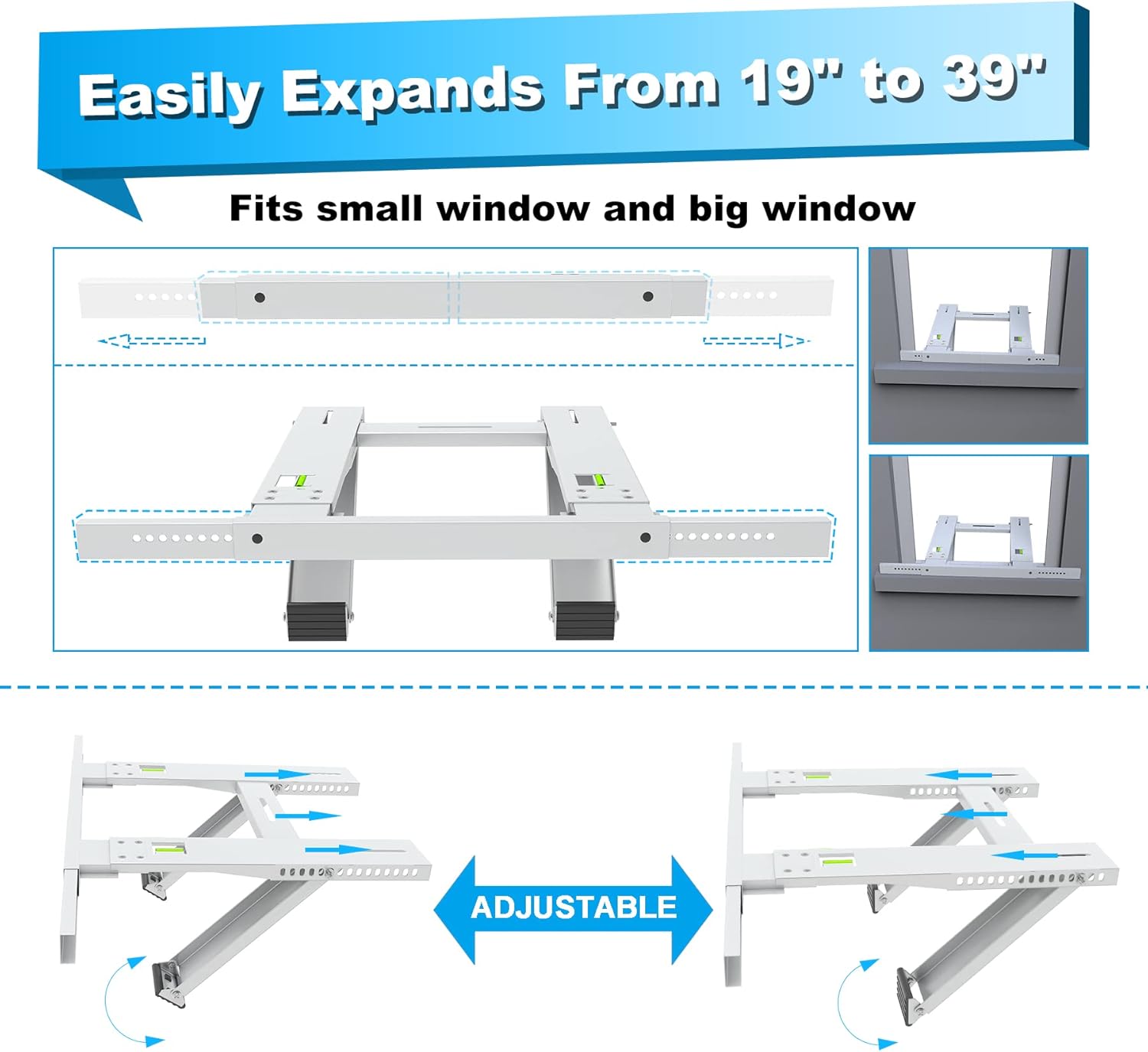 Easily Expands From 19" to 39"

Fits small window and big window

ADJUSTABLE