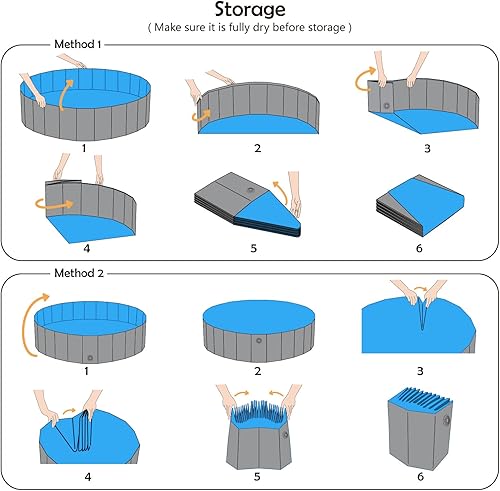 Storage
( Make sure it is fully dry before storage )

Method 1

1

2

3

4

5

6

Method 2

1

2

3

4

5

6