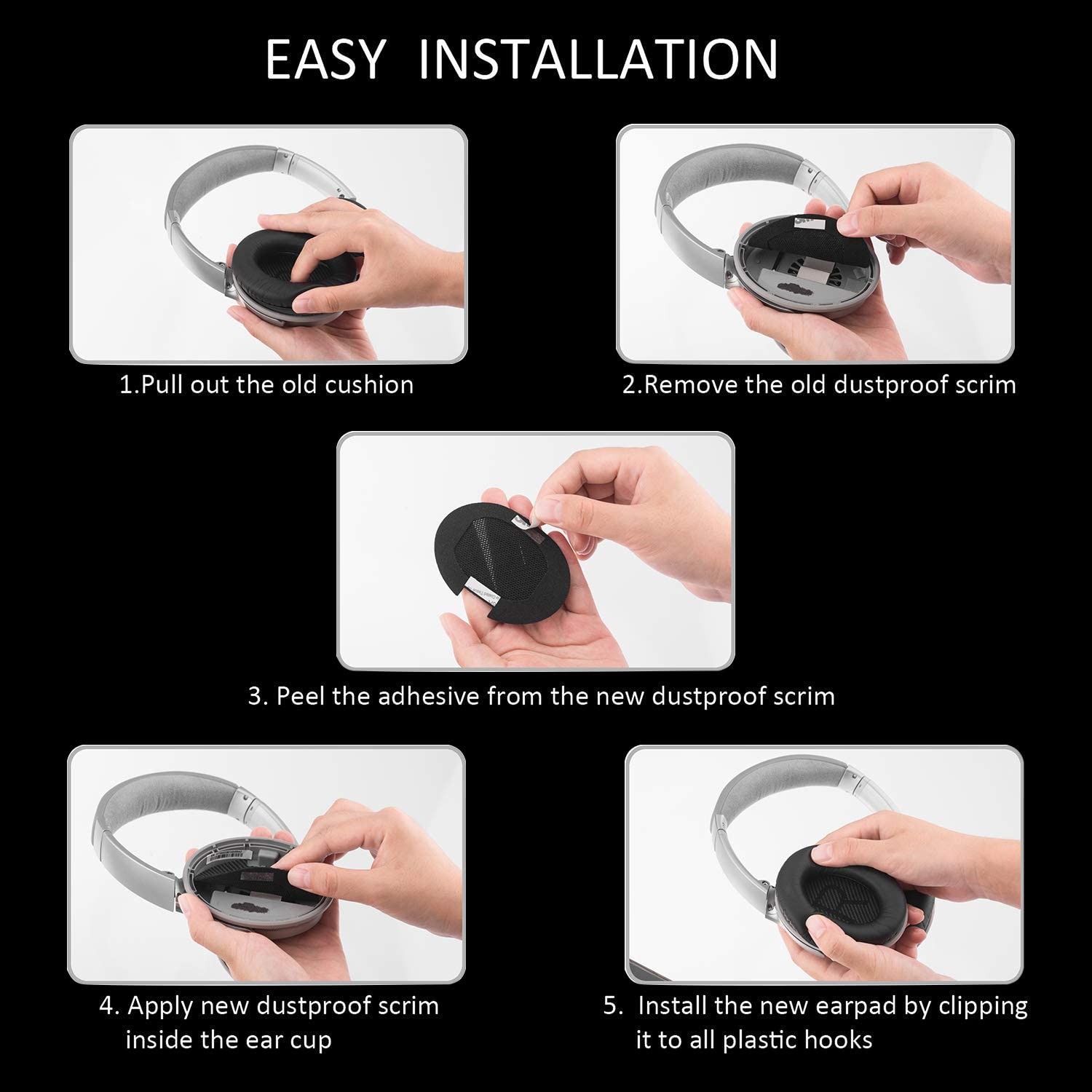 EASY INSTALLATION

1.Pull out the old cushion

2.Remove the old dustproof scrim

3. Peel the adhesive from the new dustproof scrim

4. Apply new dustproof scrim inside the ear cup

5. Install the new earpad by clipping it to all plastic hooks