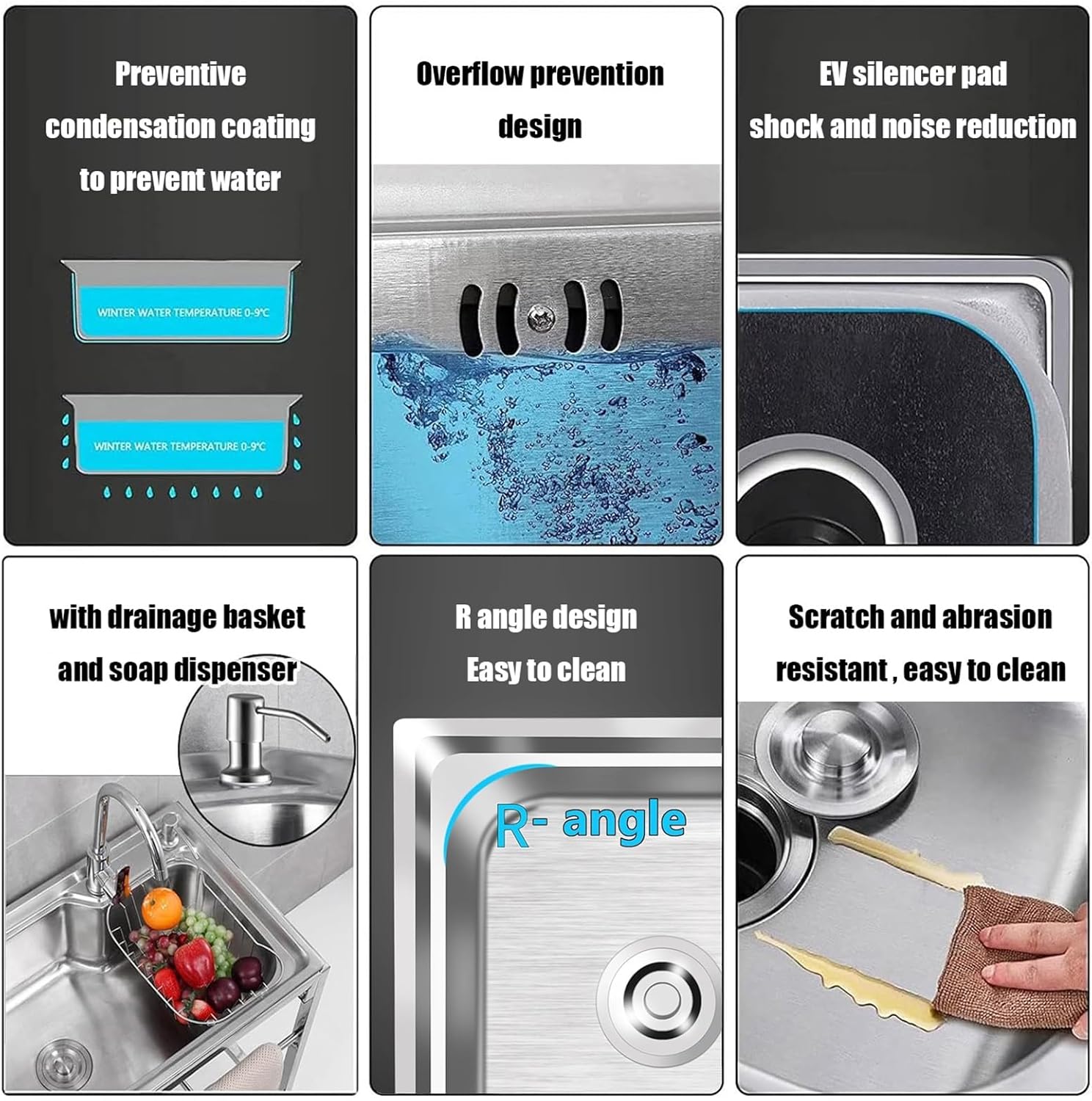 Preventive condensation coating to prevent water

WINTER WATER TEMPERATURE 0-9℃

WINTER WATER TEMPERATURE 0-9℃

Overflow prevention design

EV silencer pad shock and noise reduction

with drainage basket and soap dispenser

R angle design Easy to clean

R- angle

Scratch and abrasion resistant , easy to clean