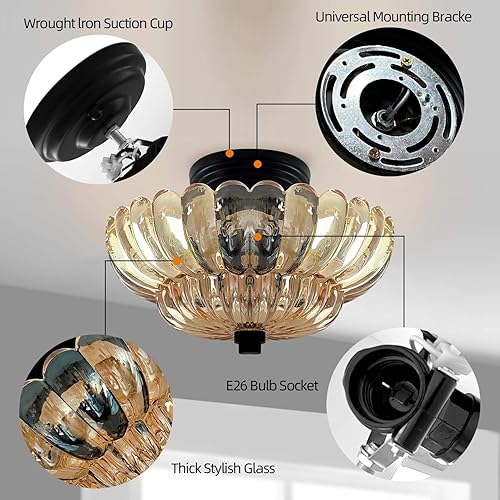 Wrought Iron Suction Cup

Universal Mounting Bracke

E26 Bulb Socket

Thick Stylish Glass