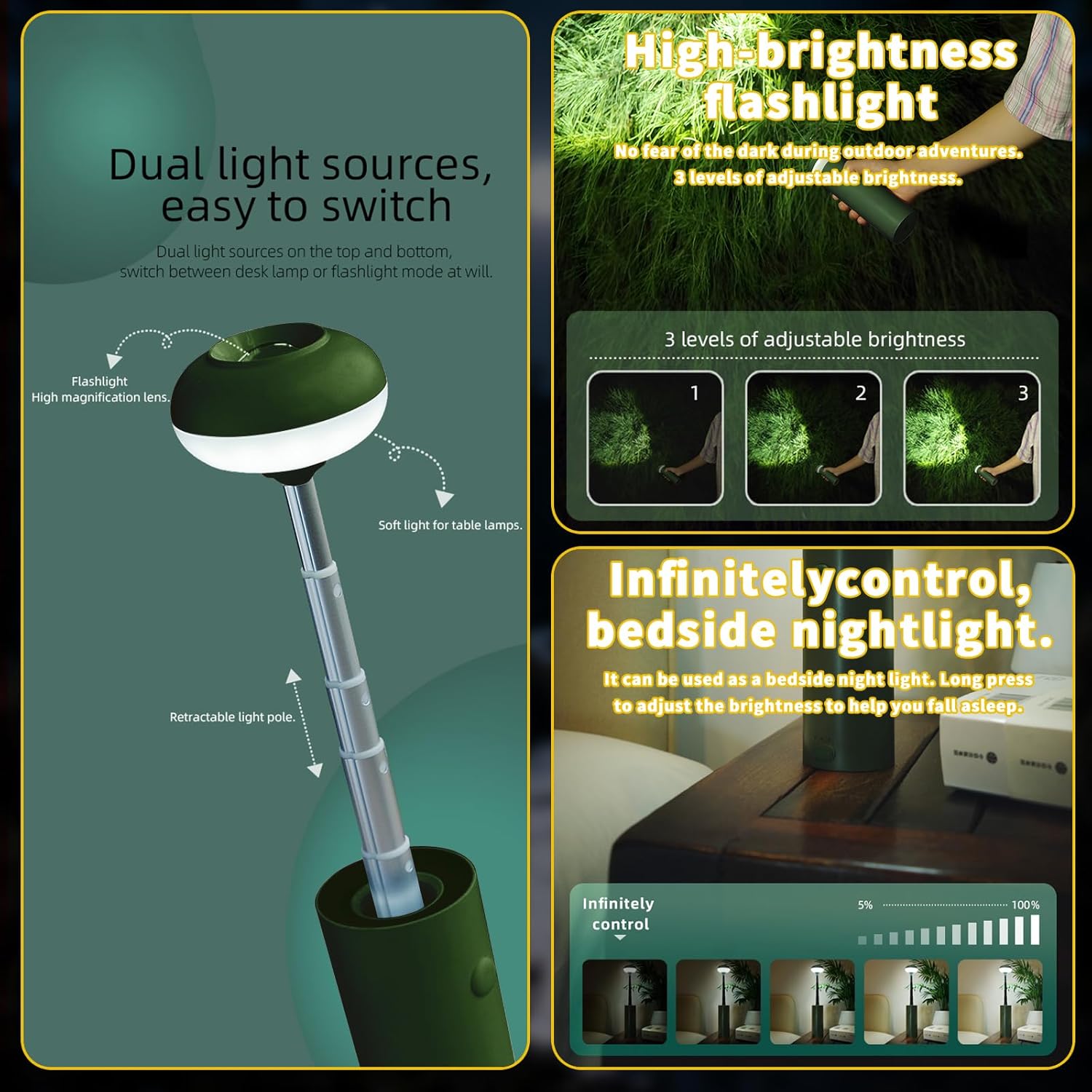 Dual light sources, easy to switch

Dual light sources on the top and bottom, switch between desk lamp or flashlight mode at will.

Flashlight
High magnification lens.

Soft light for table lamps.

Retractable light pole.

High-brightness flashlight

No fear of the dark during outdoor adventures.
3 levels of adjustable brightness.

3 levels of adjustable brightness

1

2

3

Infinitelycontrol, bedside nightlight.

It can be used as a bedside night light. Long press to adjust the brightness to help you fall asleep.

Infinitely control

5%

100%