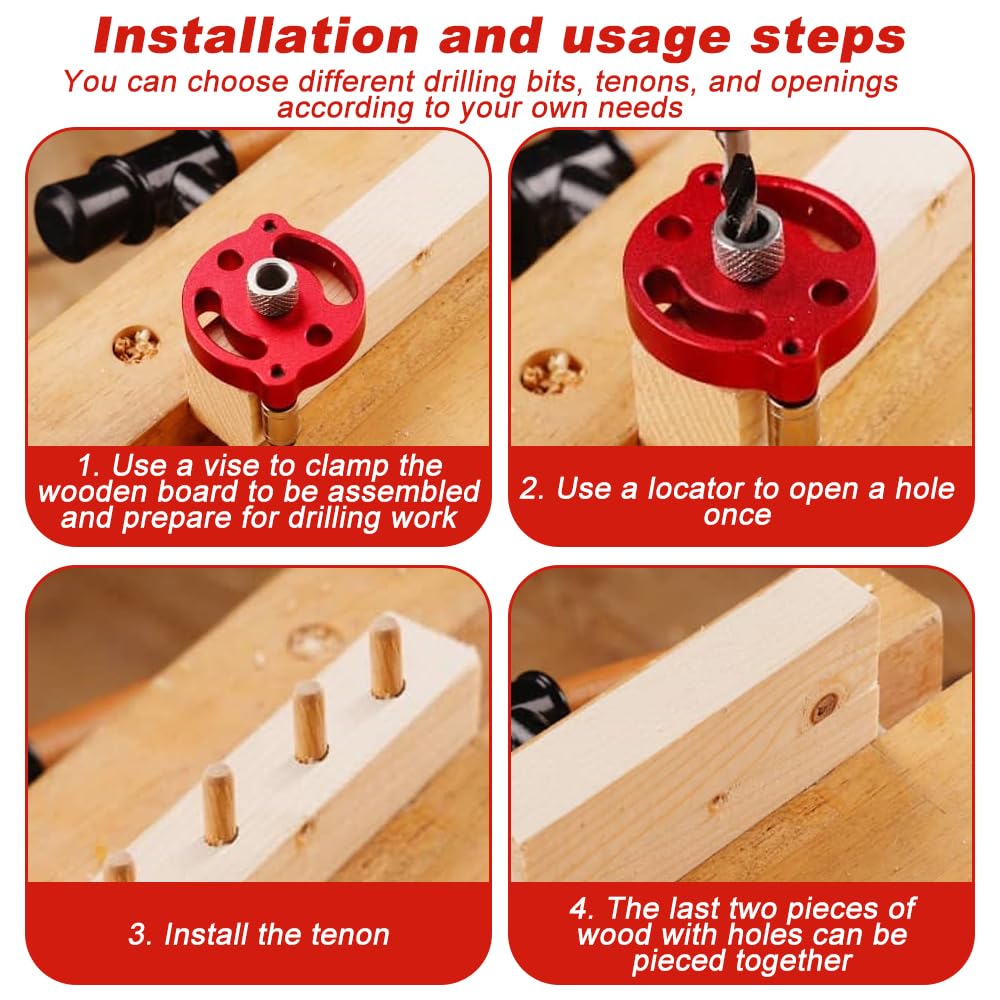 Installation and usage steps

You can choose different drilling bits, tenons, and openings according to your own needs

1. Use a vise to clamp the wooden board to be assembled and prepare for drilling work

2. Use a locator to open a hole once

3. Install the tenon

4. The last two pieces of wood with holes can be pieced together