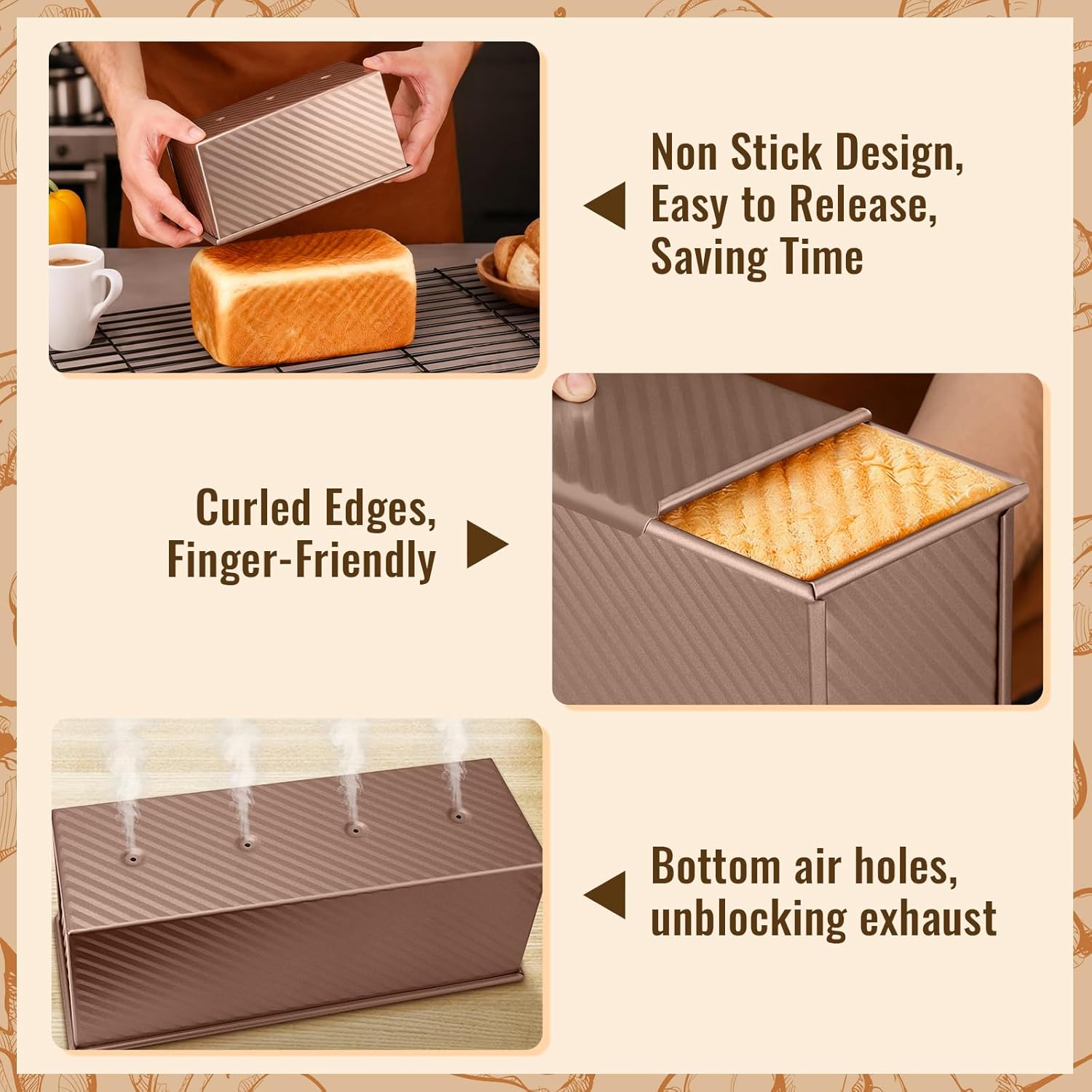 Non Stick Design, Easy to Release, Saving Time

Curled Edges, Finger-Friendly

Bottom air holes, unblocking exhaust