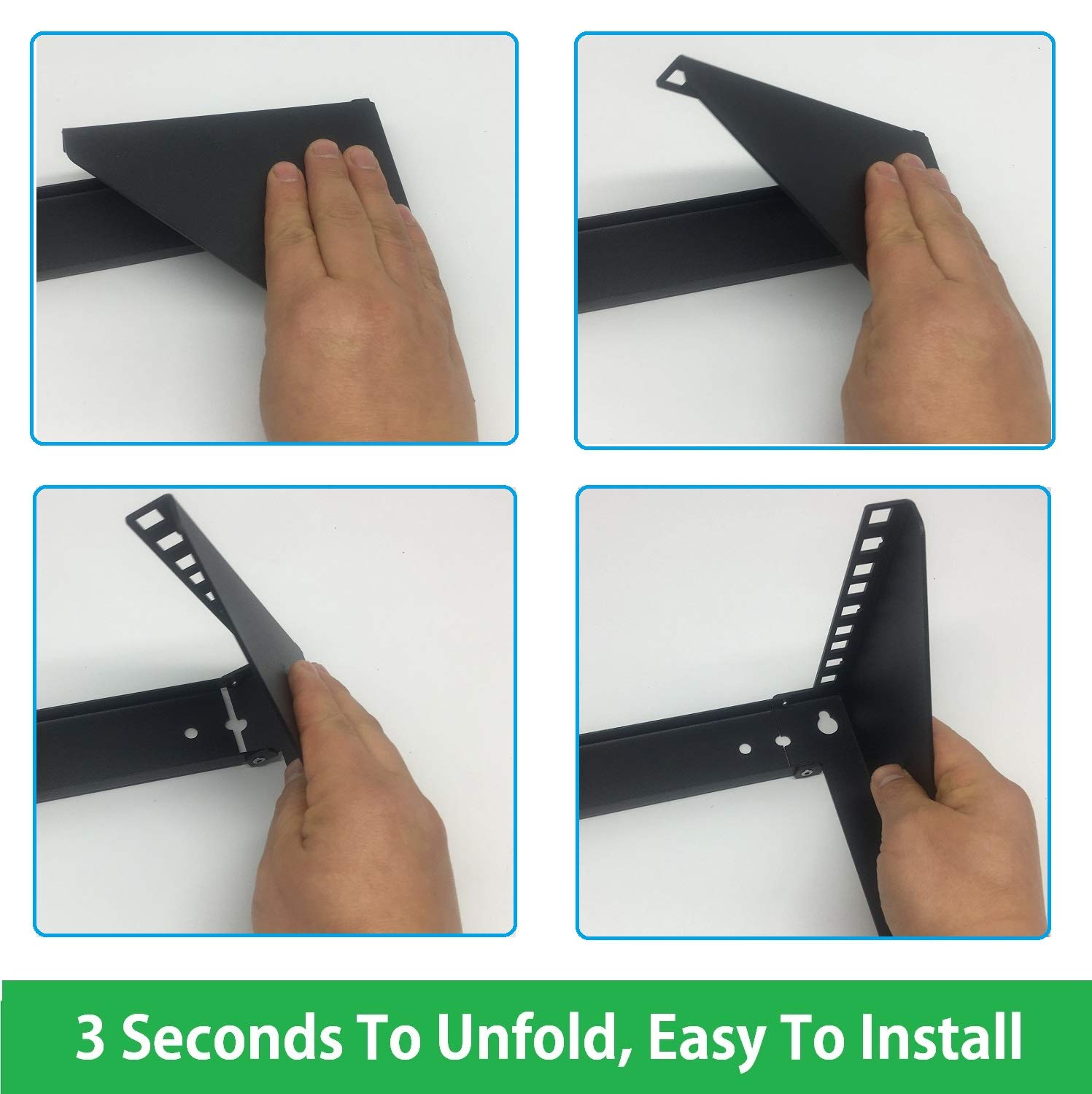 3 Seconds To Unfold, Easy To Install