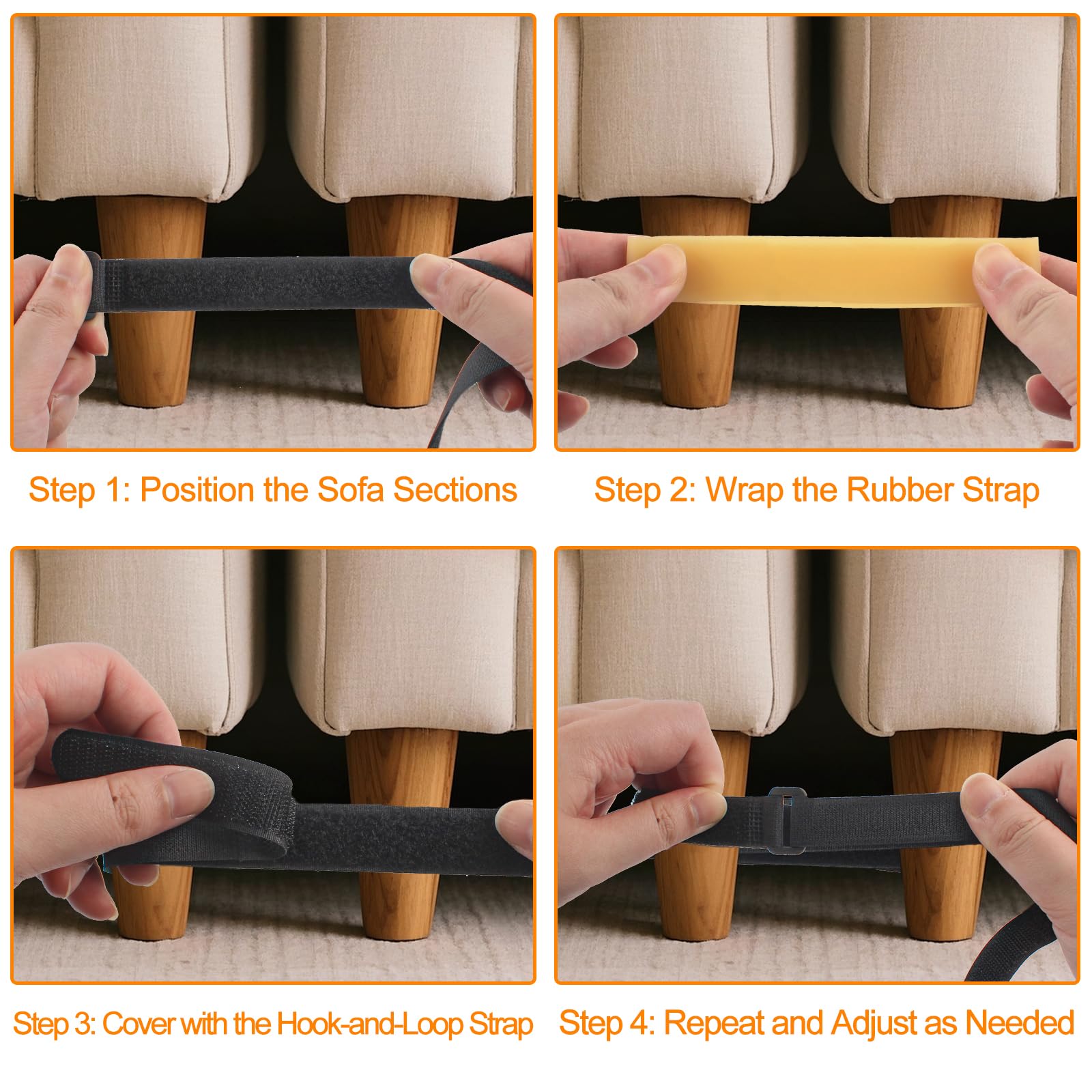 Step 1: Position the Sofa Sections

Step 2: Wrap the Rubber Strap

Step 3: Cover with the Hook-and-Loop Strap

Step 4: Repeat and Adjust as Needed