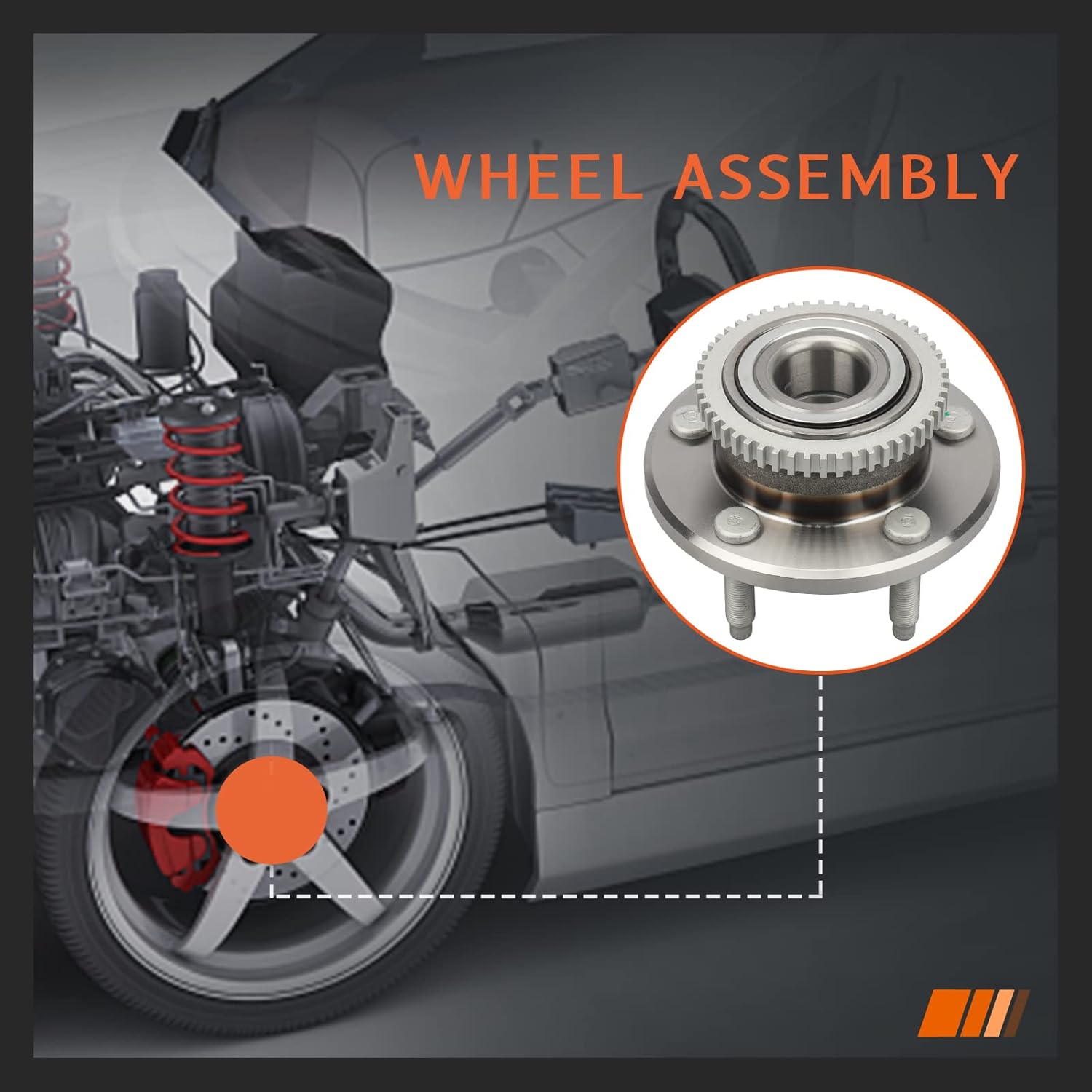 WHEEL ASSEMBLY