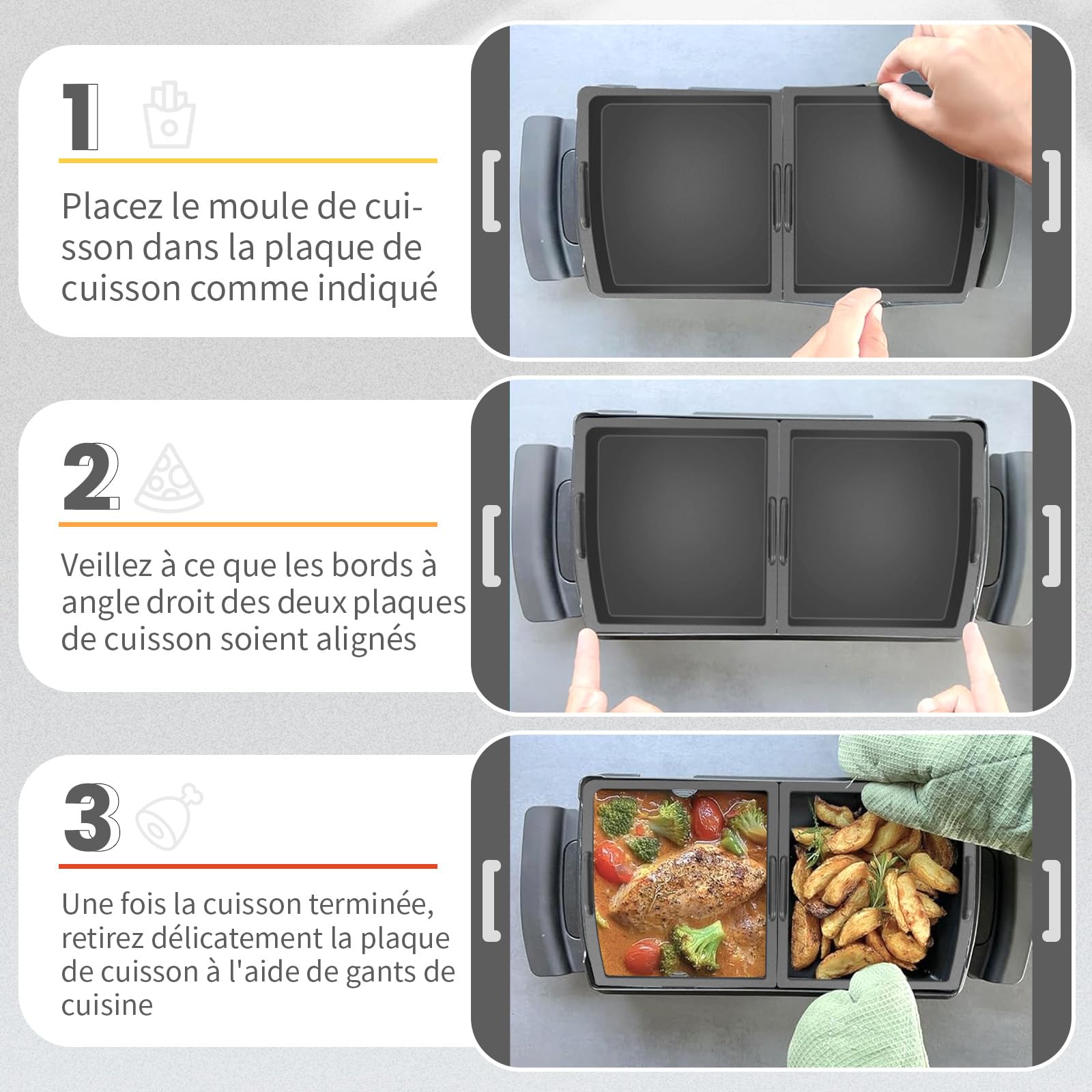 1

Placez le moule de cuisson dans la plaque de cuisson comme indiqué

2

Veillez à ce que les bords à angle droit des deux plaques de cuisson soient alignés

3

Une fois la cuisson terminée, retirez délicatement la plaque de cuisson à l'aide de gants de cuisine