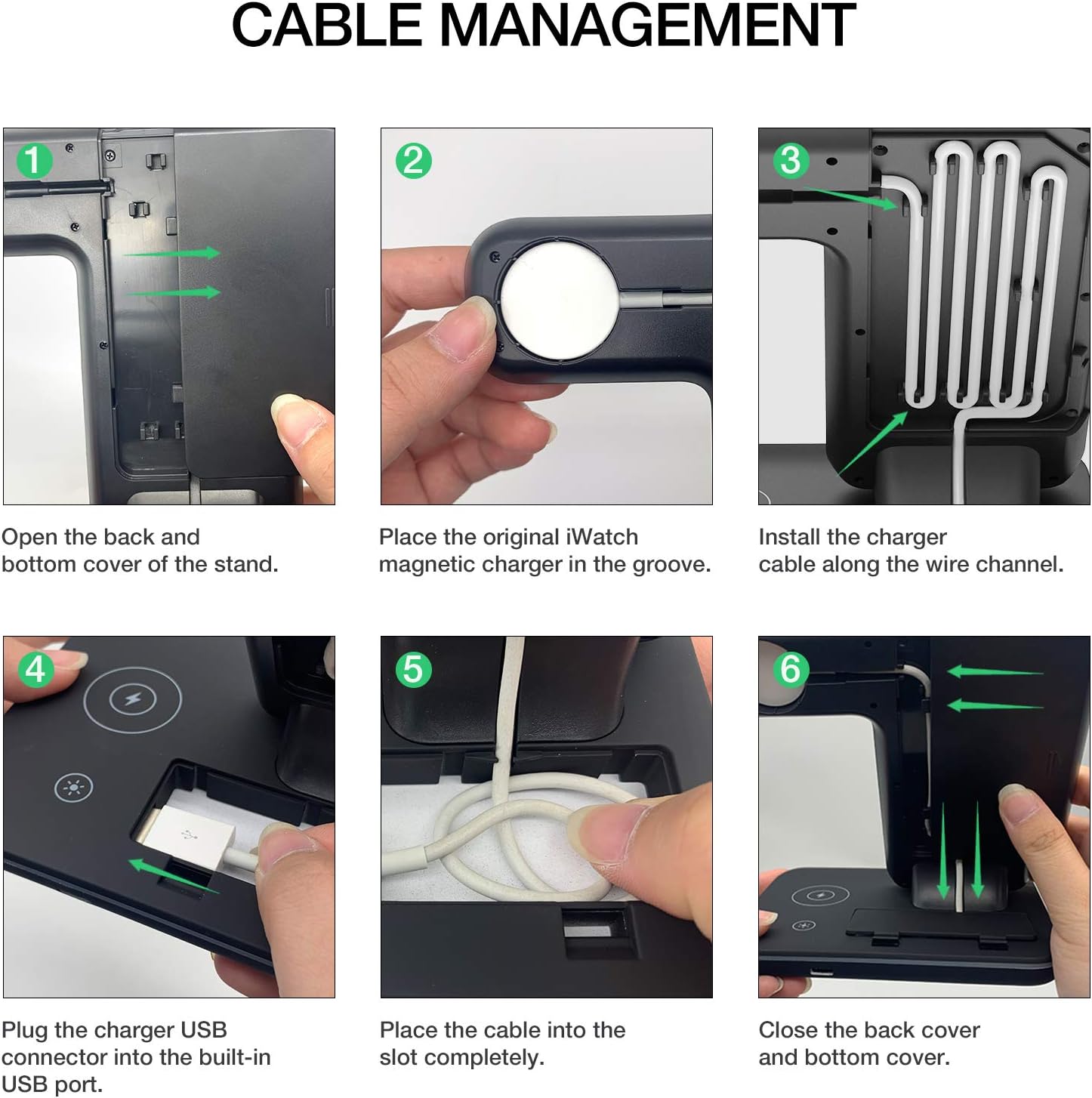 CABLE MANAGEMENT

1

Open the back and bottom cover of the stand.

2

Place the original iWatch magnetic charger in the groove.

3

Install the charger cable along the wire channel.

4

Plug the charger USB connector into the built-in USB port.

5

Place the cable into the slot completely.

6

Close the back cover and bottom cover.