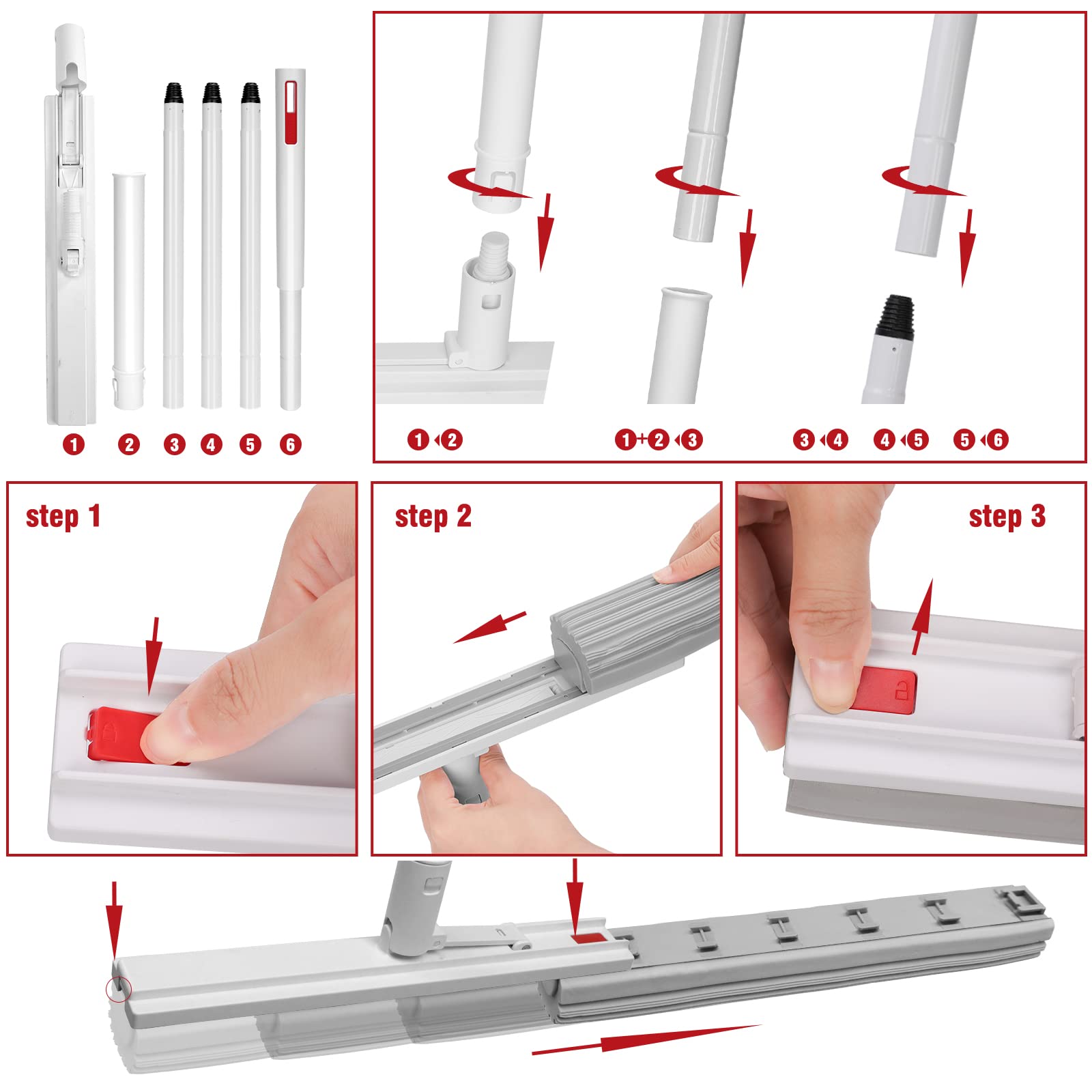 1 2 3 4 5 6

1 2

1+2 3

3 4 4 5 5 6

step 1

step 2

step 3