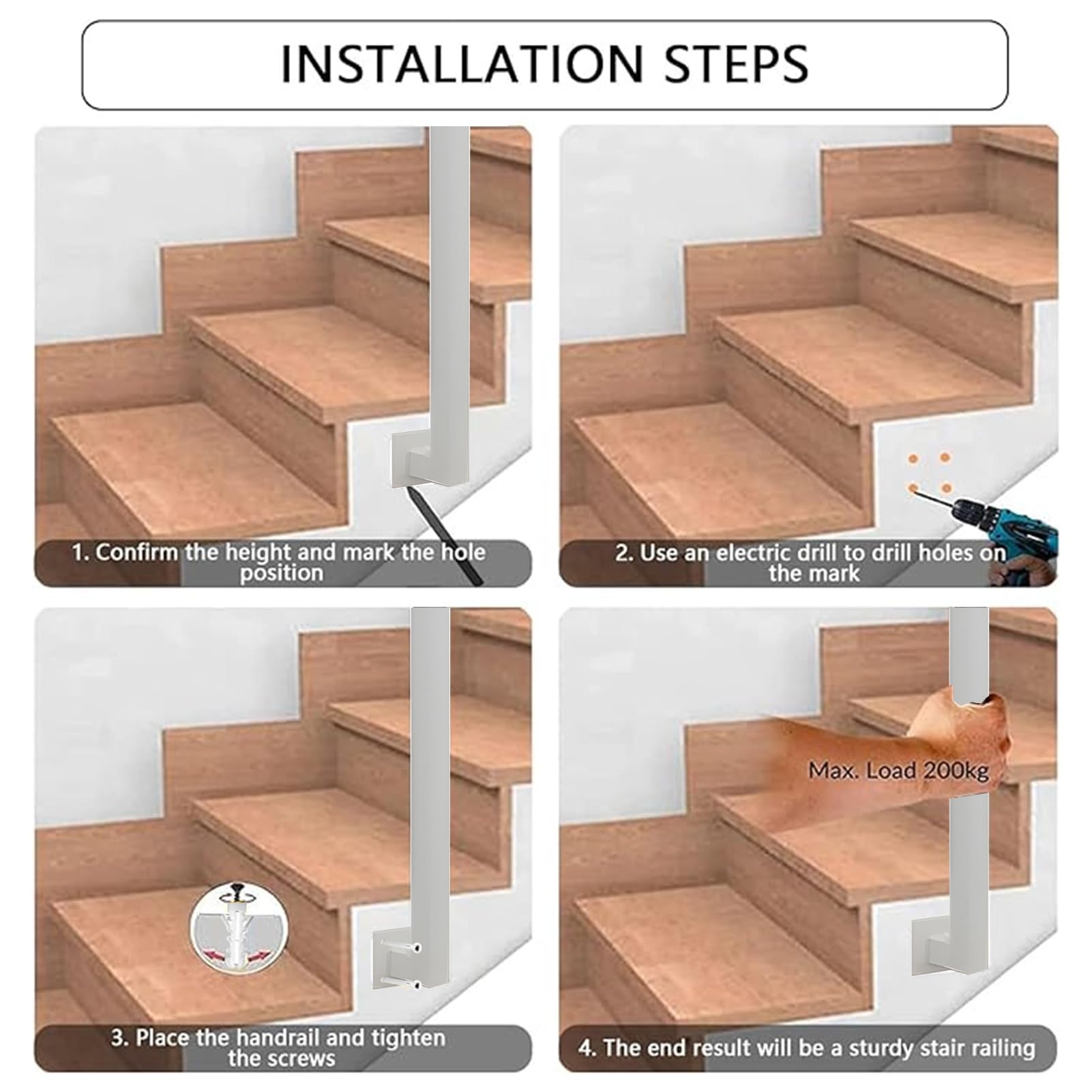 INSTALLATION STEPS

1. Confirm the height and mark the hole position

2. Use an electric drill to drill holes on the mark

3. Place the handrail and tighten the screws

Max. Load 200kg

4. The end result will be a sturdy stair railing