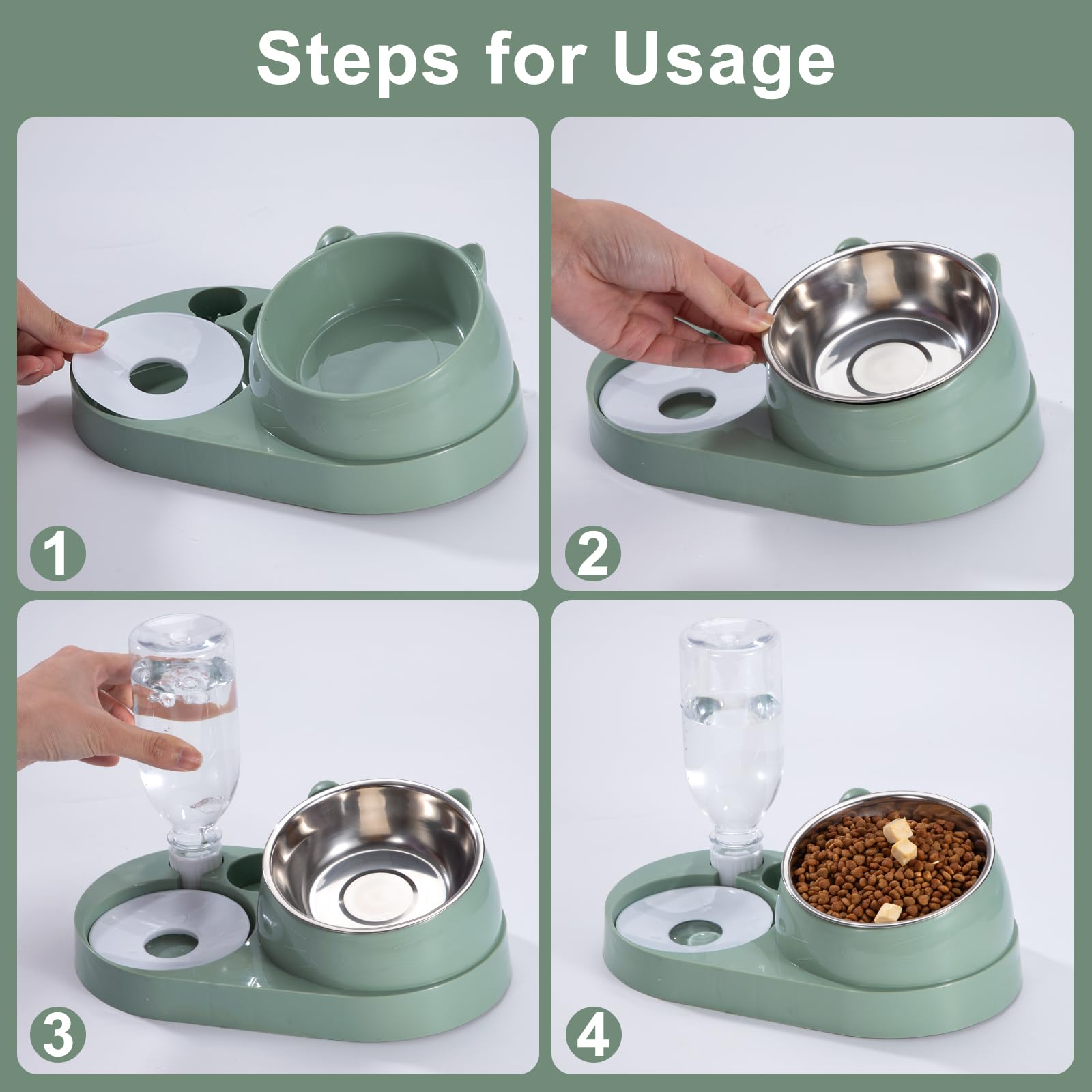 Steps for Usage

1

2

3

4