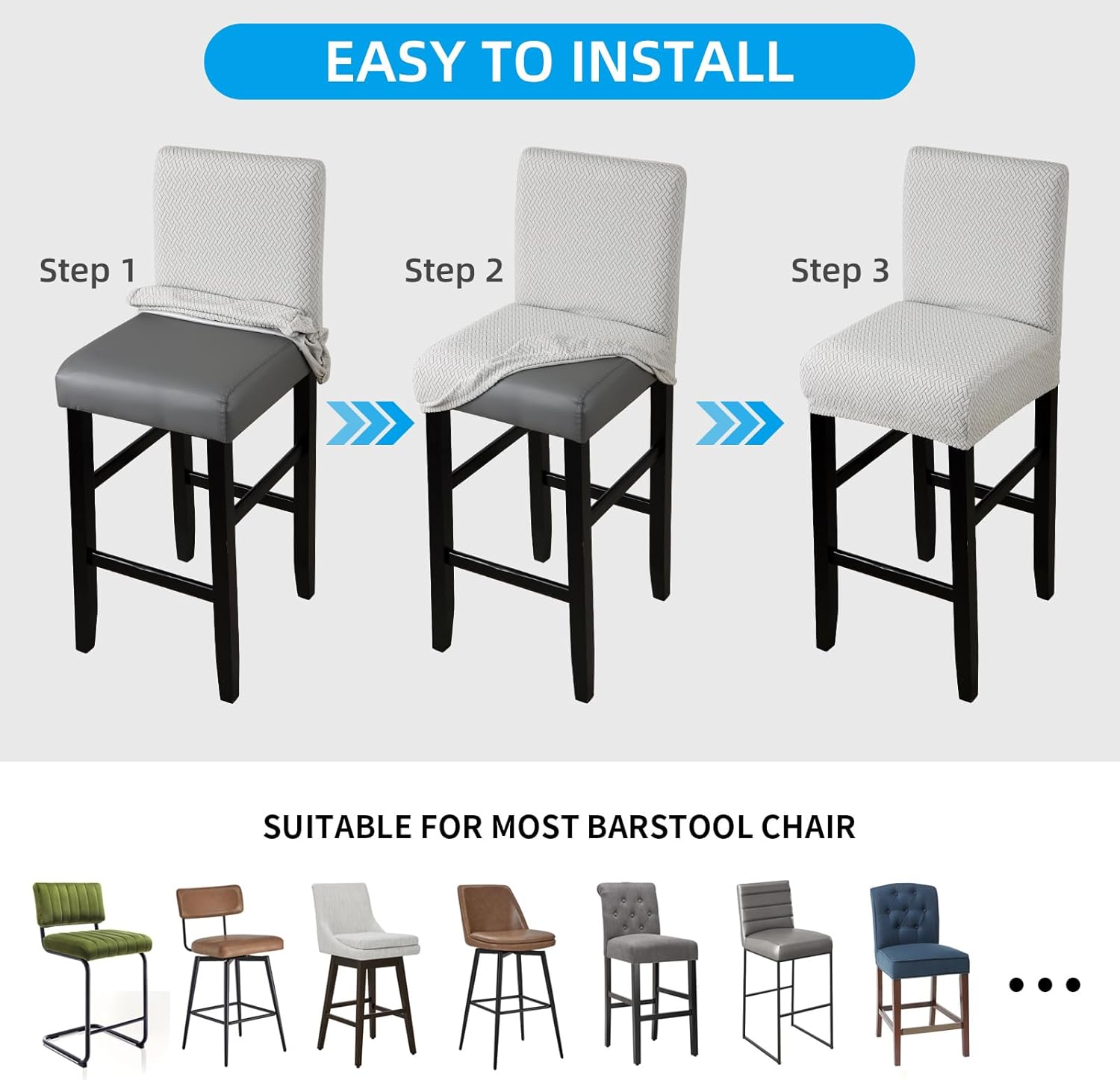 EASY TO INSTALL

Step 1

Step 2

Step 3

SUITABLE FOR MOST BARSTOOL CHAIR

...