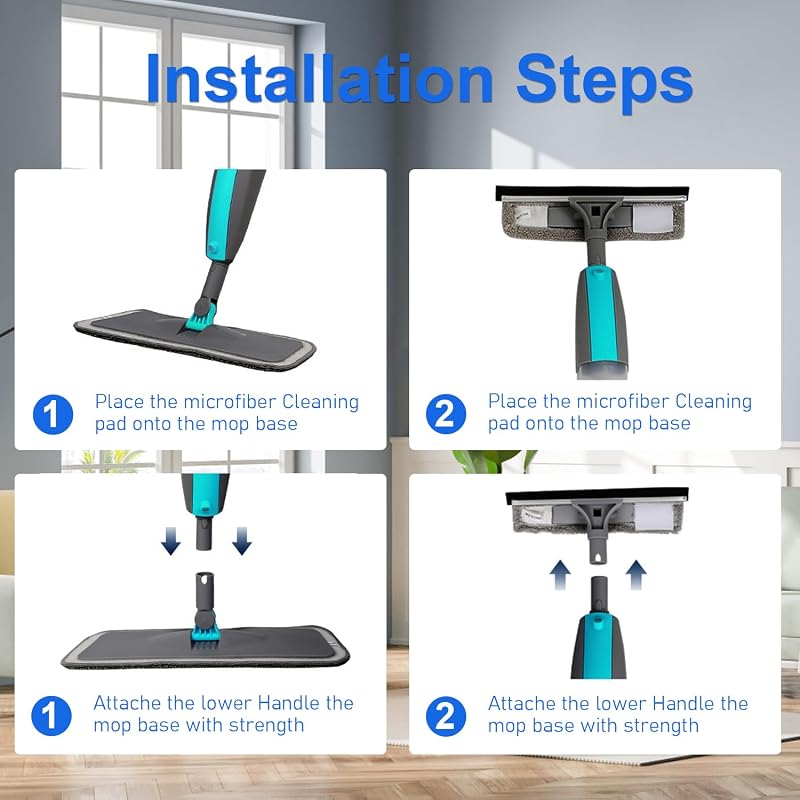 Installation Steps

1 Place the microfiber Cleaning pad onto the mop base

2 Place the microfiber Cleaning pad onto the mop base

1 Attache the lower Handle the mop base with strength

2 Attache the lower Handle the mop base with strength