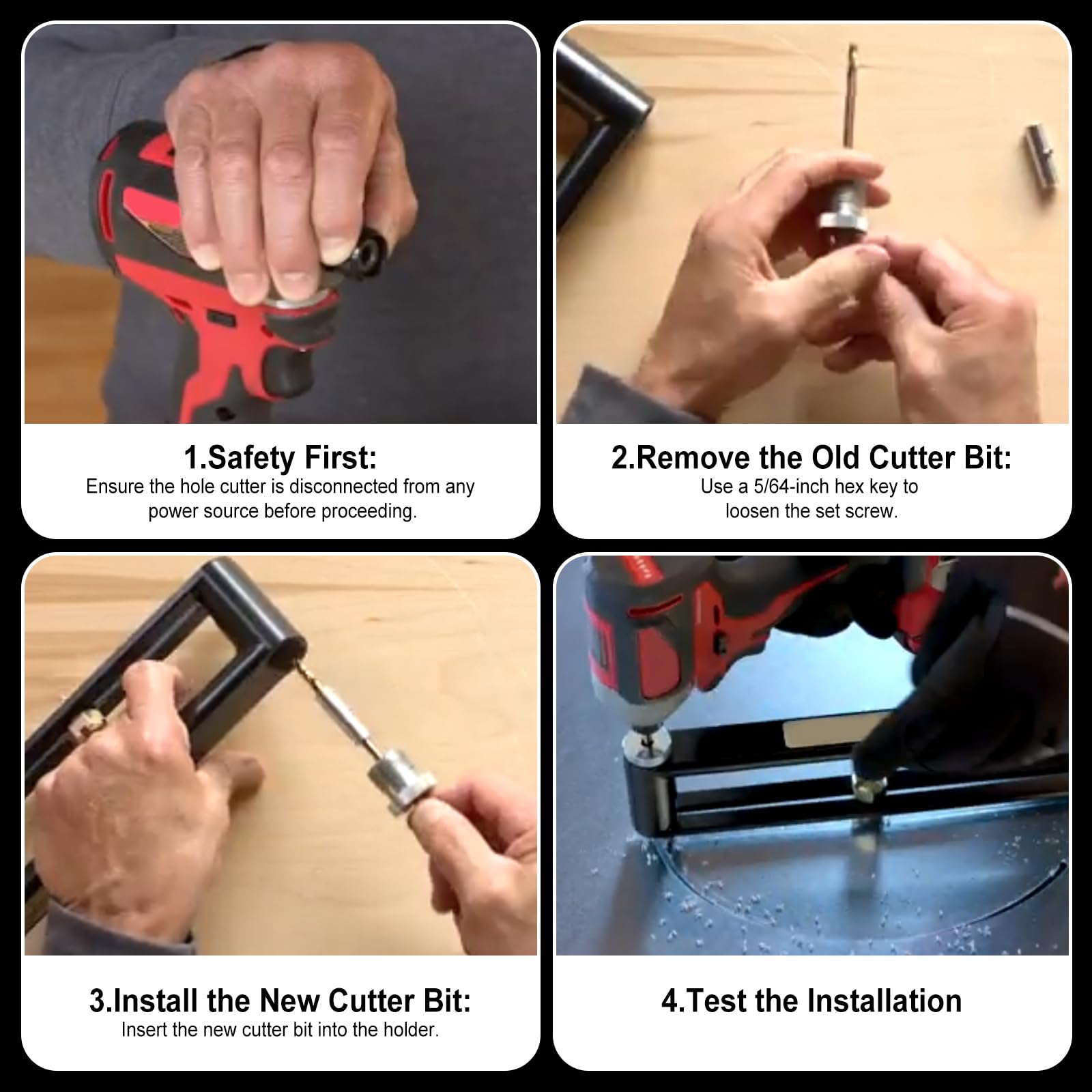 1.Safety First:
Ensure the hole cutter is disconnected from any power source before proceeding.

2.Remove the Old Cutter Bit:
Use a 5/64-inch hex key to loosen the set screw.

3.Install the New Cutter Bit:
Insert the new cutter bit into the holder.

4.Test the Installation