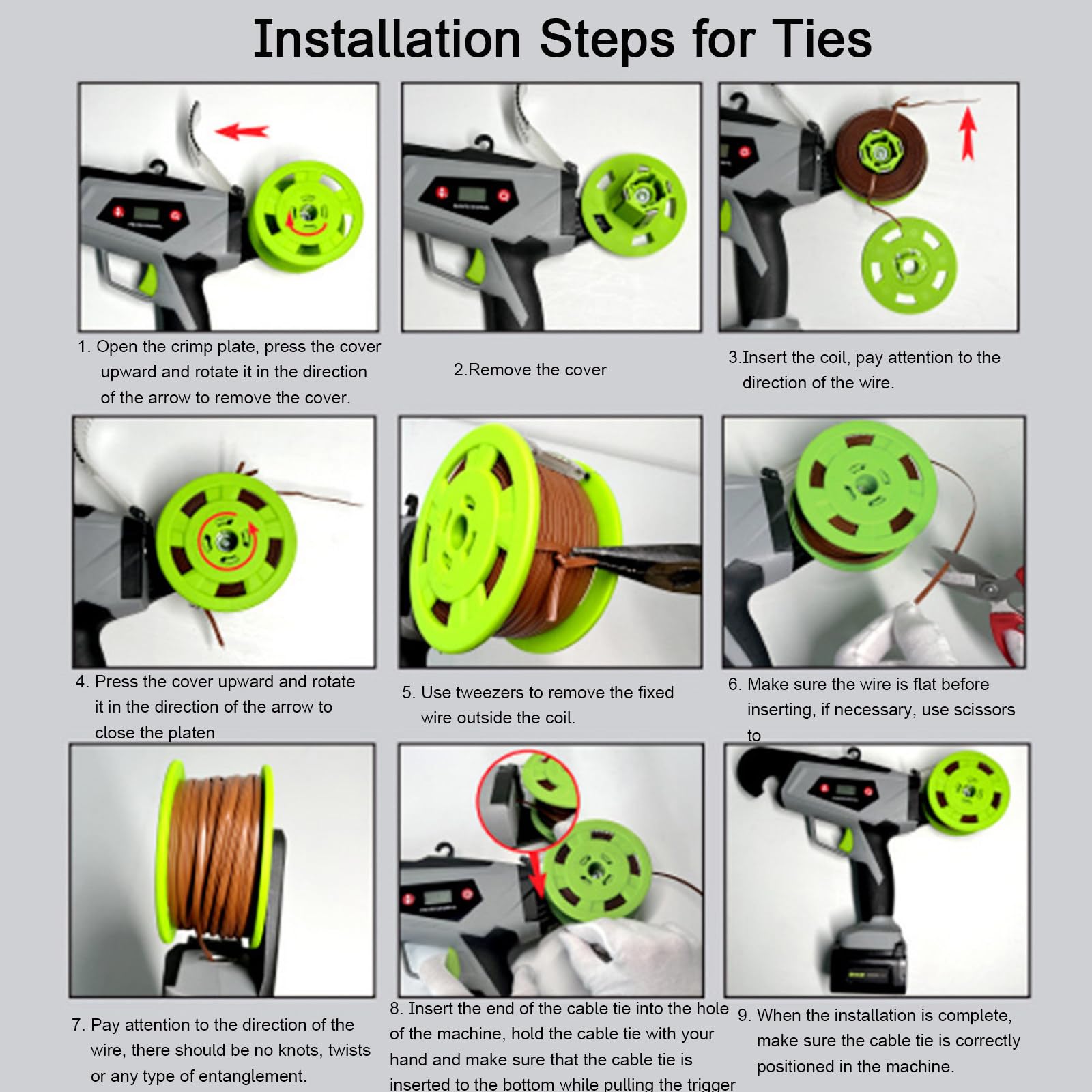 Installation Steps for Ties

1. Open the crimp plate, press the cover upward and rotate it in the direction of the arrow to remove the cover.

2.Remove the cover

3.Insert the coil, pay attention to the direction of the wire.

4. Press the cover upward and rotate it in the direction of the arrow to close the platen

5. Use tweezers to remove the fixed wire outside the coil.

6. Make sure the wire is flat before inserting, if necessary, use scissors to

7. Pay attention to the direction of the wire, there should be no knots, twists or any type of entanglement.

8. Insert the end of the cable tie into the hole of the machine, hold the cable tie with your hand and make sure that the cable tie is inserted to the bottom while pulling the trigger

9. When the installation is complete, make sure the cable tie is correctly positioned in the machine.