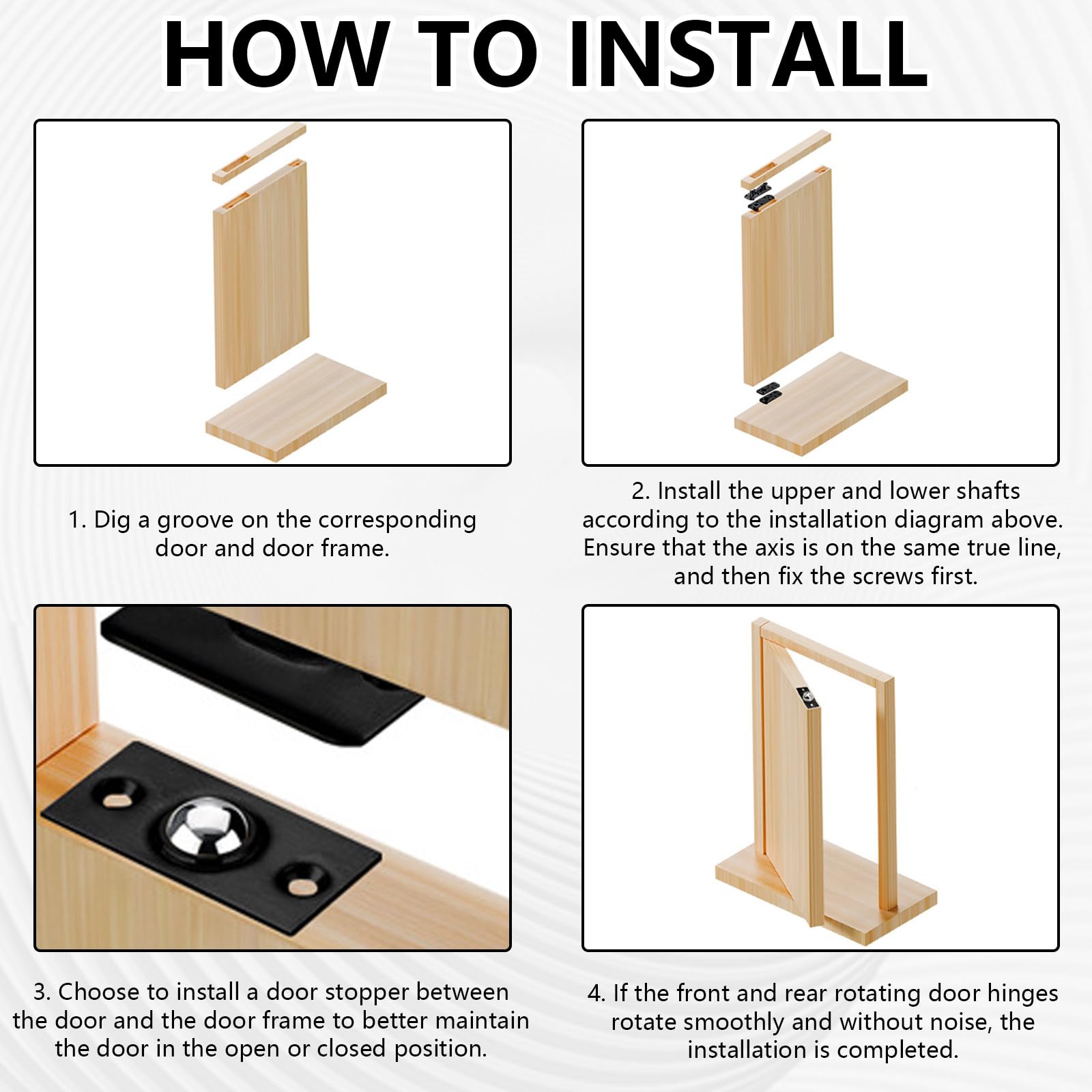 HOW TO INSTALL

1. Dig a groove on the corresponding door and door frame.

2. Install the upper and lower shafts according to the installation diagram above. Ensure that the axis is on the same true line, and then fix the screws first.

3. Choose to install a door stopper between the door and the door frame to better maintain the door in the open or closed position.

4. If the front and rear rotating door hinges rotate smoothly and without noise, the installation is completed.