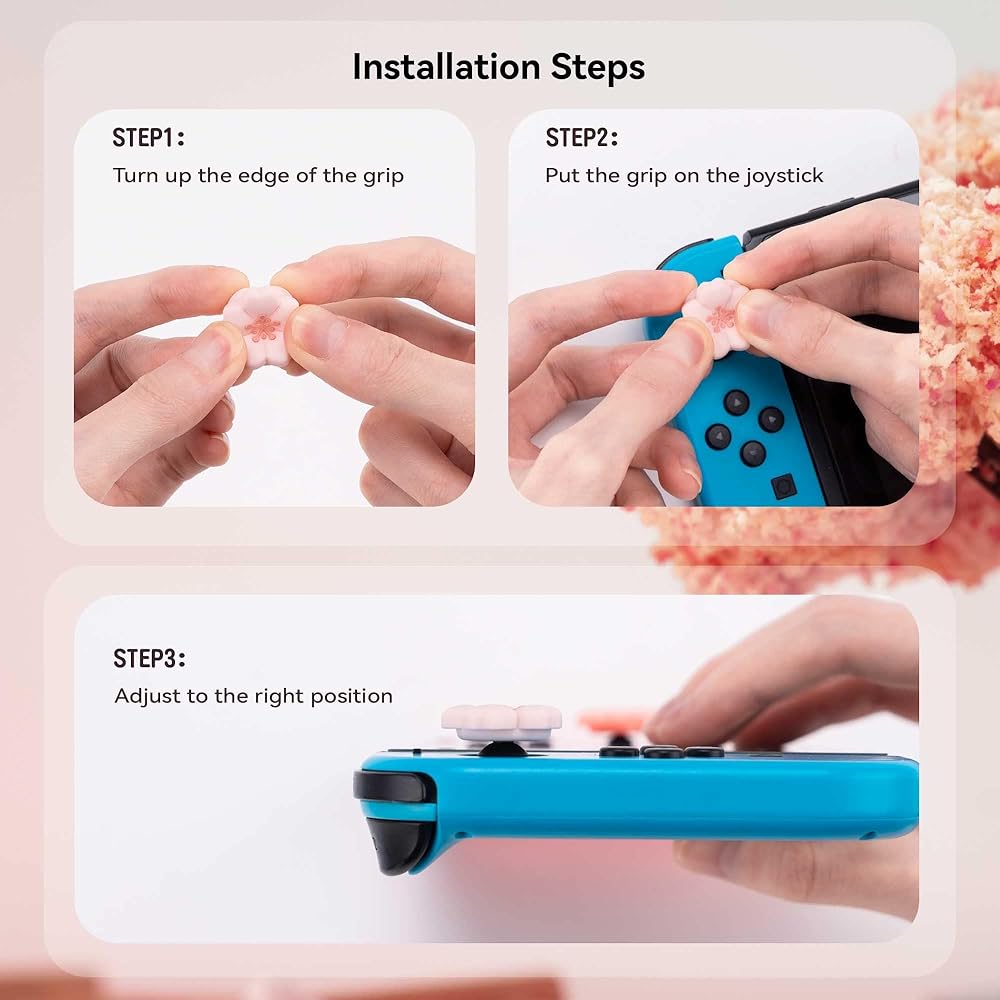 Installation Steps

STEP1:
Turn up the edge of the grip

STEP2:
Put the grip on the joystick

STEP3:
Adjust to the right position